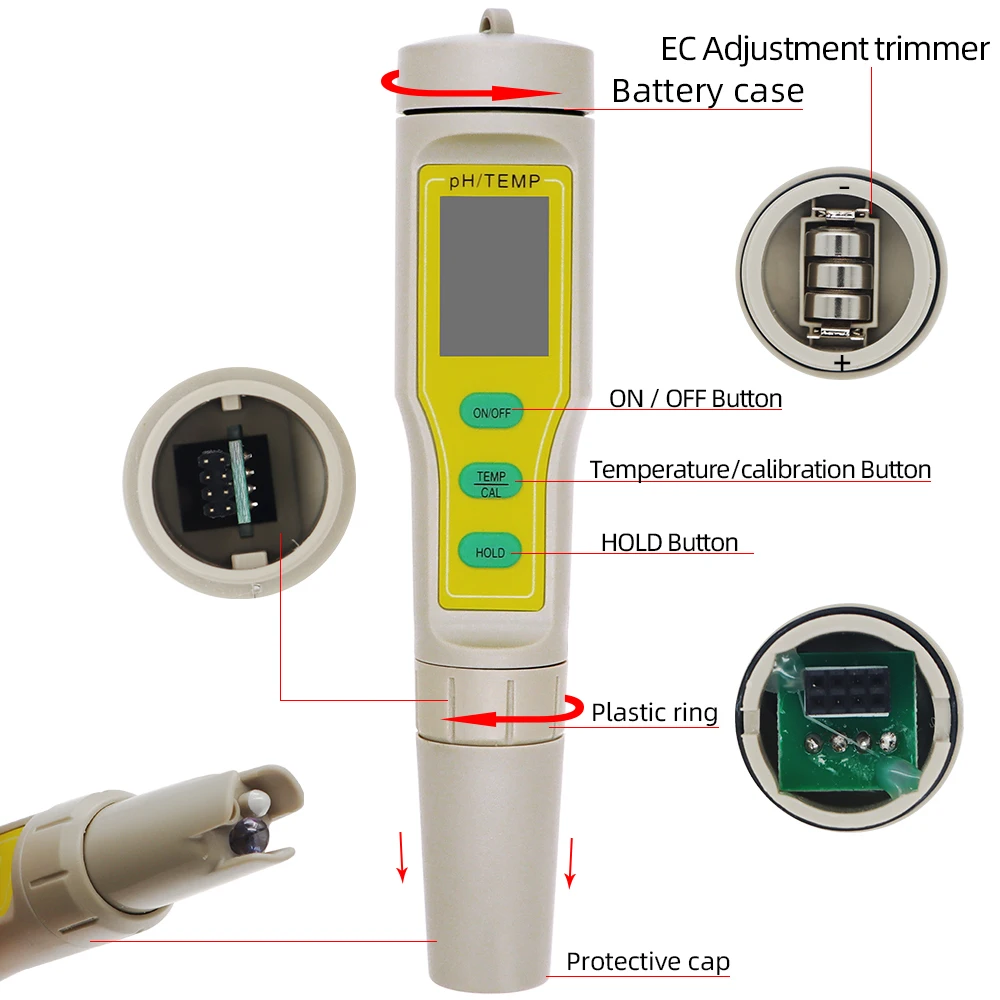 EC Adjustment trimmer

Battery case

pH/TEMP

-

+

ON/OFF

ON / OFF Button

TEMP
CAL

Temperature/calibration Button

HOLD

HOLD Button

Plastic ring

Protective cap