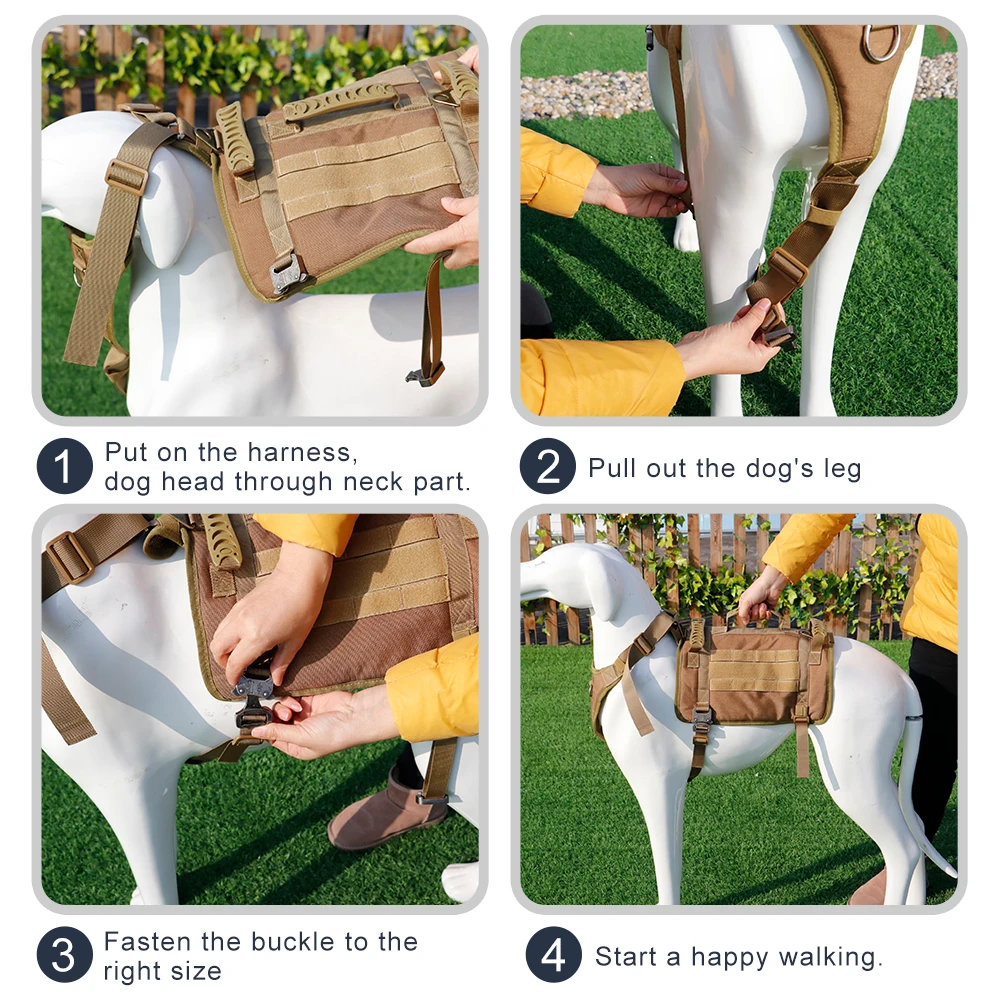 1 Put on the harness, dog head through neck part.

2 Pull out the dog's leg

3 Fasten the buckle to the right size

4 Start a happy walking.