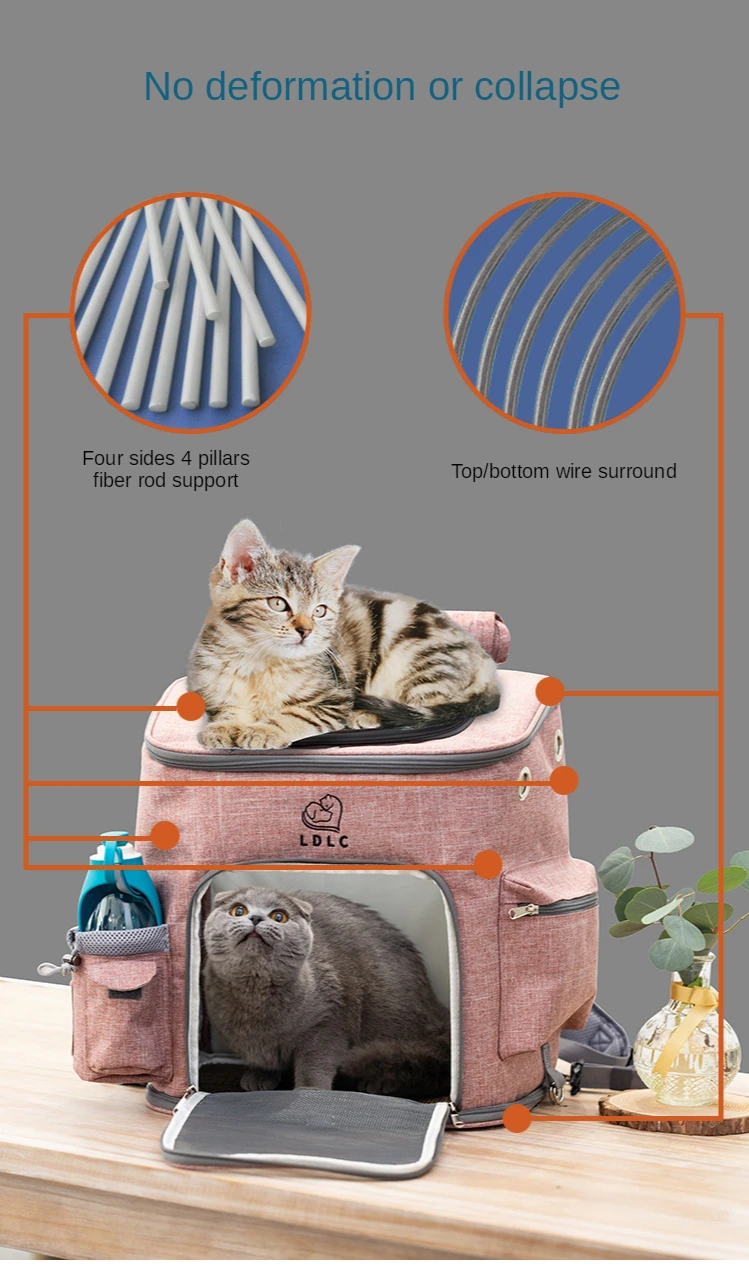 No deformation or collapse

Four sides 4 pillars fiber rod support

Top/bottom wire surround

LDLC