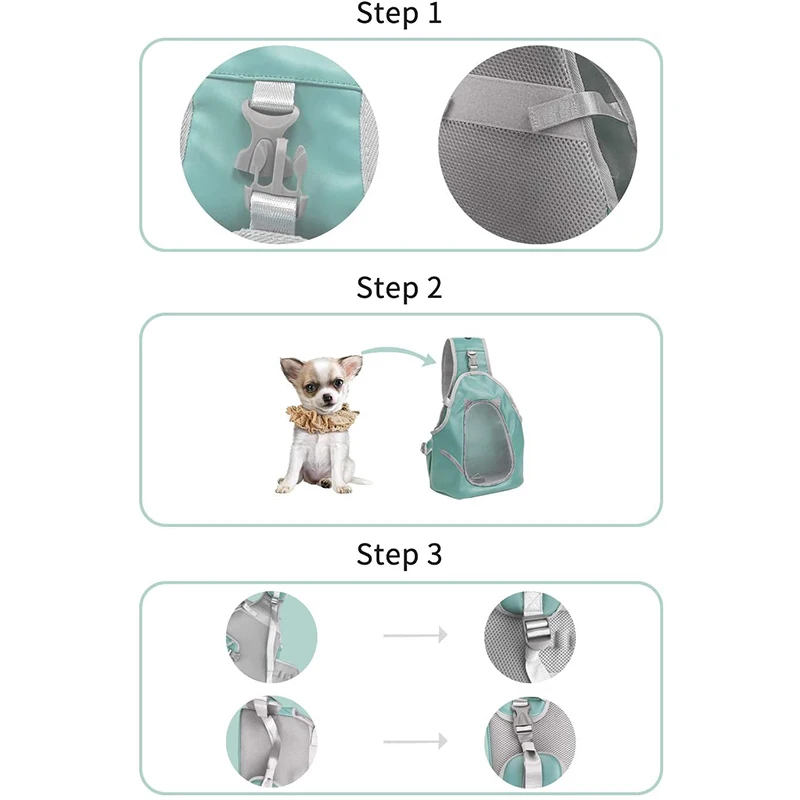 Step 1

Step 2

Step 3