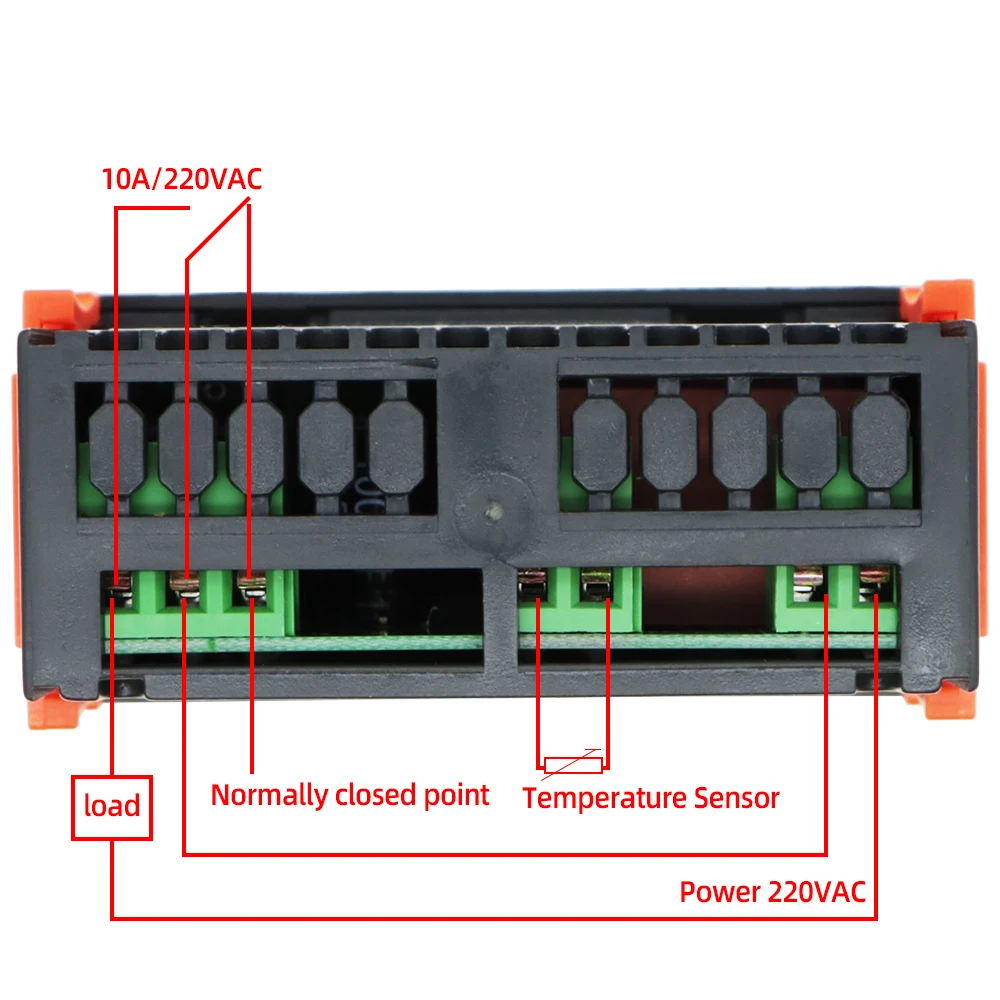 10A/220VAC

load

Normally closed point

Temperature Sensor

Power 220VAC