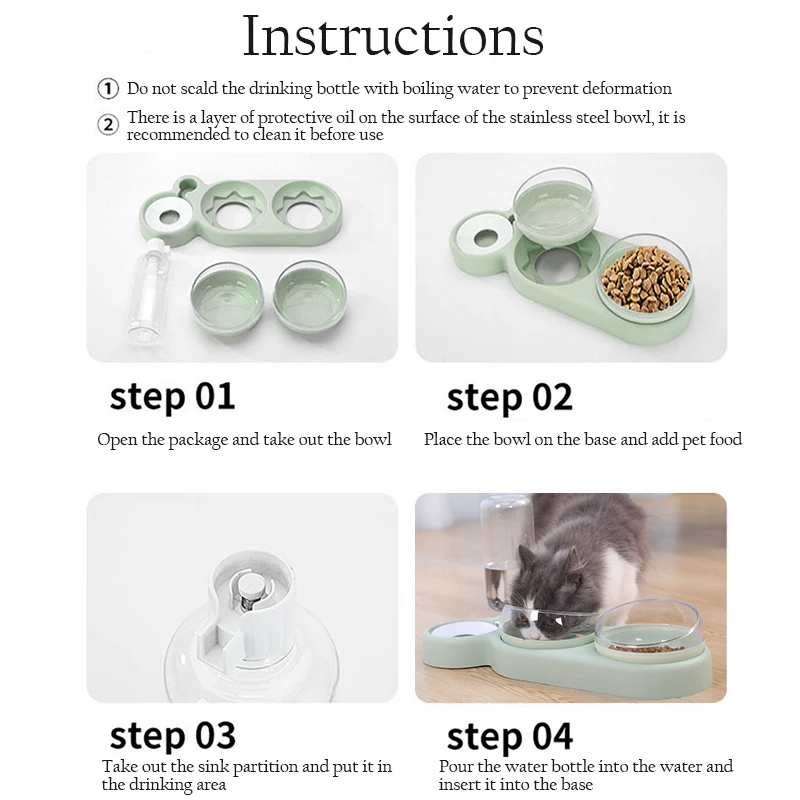 Instructions

① Do not scald the drinking bottle with boiling water to prevent deformation

② There is a layer of protective oil on the surface of the stainless steel bowl, it is recommended to clean it before use

step 01

Open the package and take out the bowl

step 02

Place the bowl on the base and add pet food

step 03

Take out the sink partition and put it in the drinking area

step 04

Pour the water bottle into the water and insert it into the base