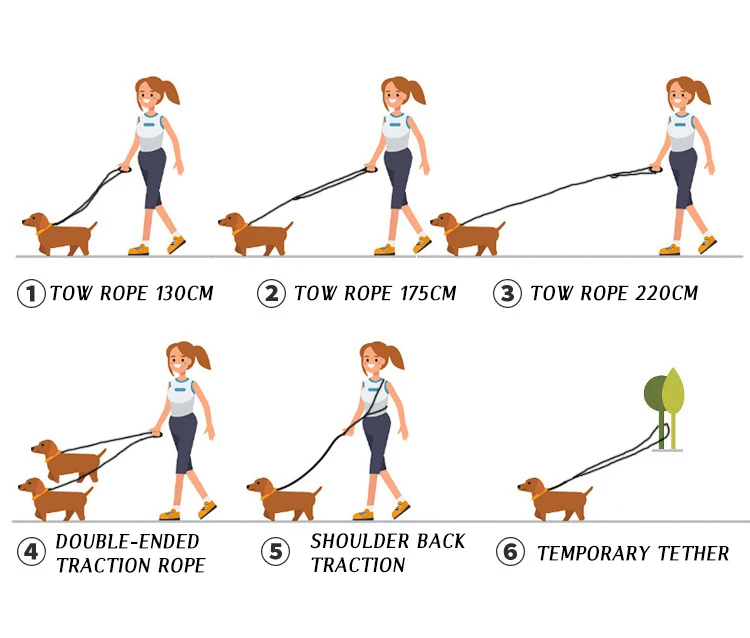 ① TOW ROPE 130CM

② TOW ROPE 175CM

③ TOW ROPE 220CM

④ DOUBLE-ENDED TRACTION ROPE

⑤ SHOULDER BACK TRACTION

⑥ TEMPORARY TETHER