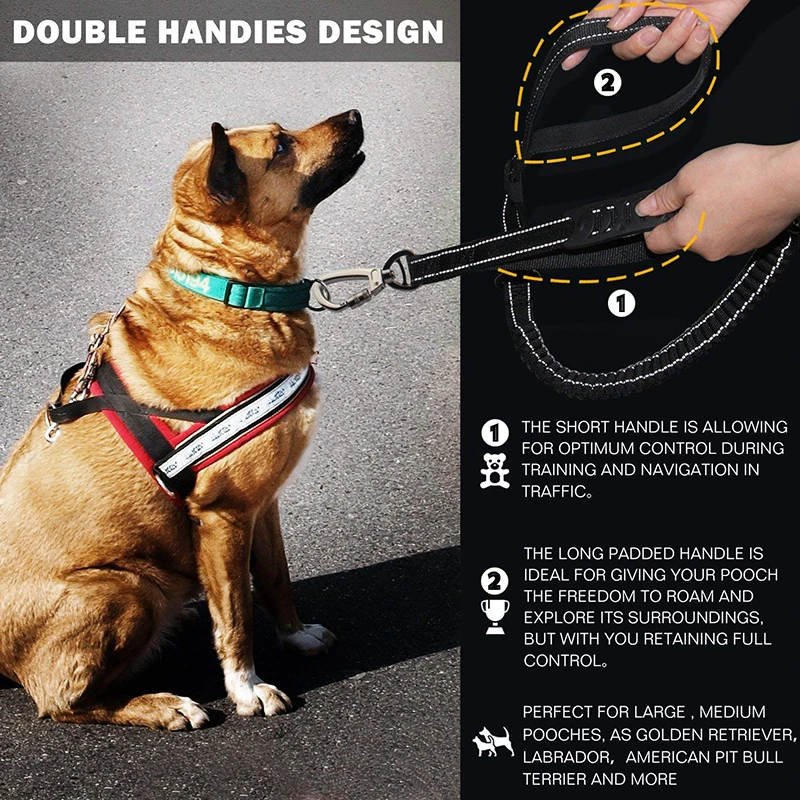 DOUBLE HANDIES DESIGN

2

1

1 THE SHORT HANDLE IS ALLOWING FOR OPTIMUM CONTROL DURING TRAINING AND NAVIGATION IN TRAFFIC。

2 THE LONG PADDED HANDLE IS IDEAL FOR GIVING YOUR POOCH THE FREEDOM TO ROAM AND EXPLORE ITS SURROUNDINGS, BUT WITH YOU RETAINING FULL CONTROL。

PERFECT FOR LARGE , MEDIUM POOCHES, AS GOLDEN RETRIEVER, LABRADOR, AMERICAN PIT BULL TERRIER AND MORE