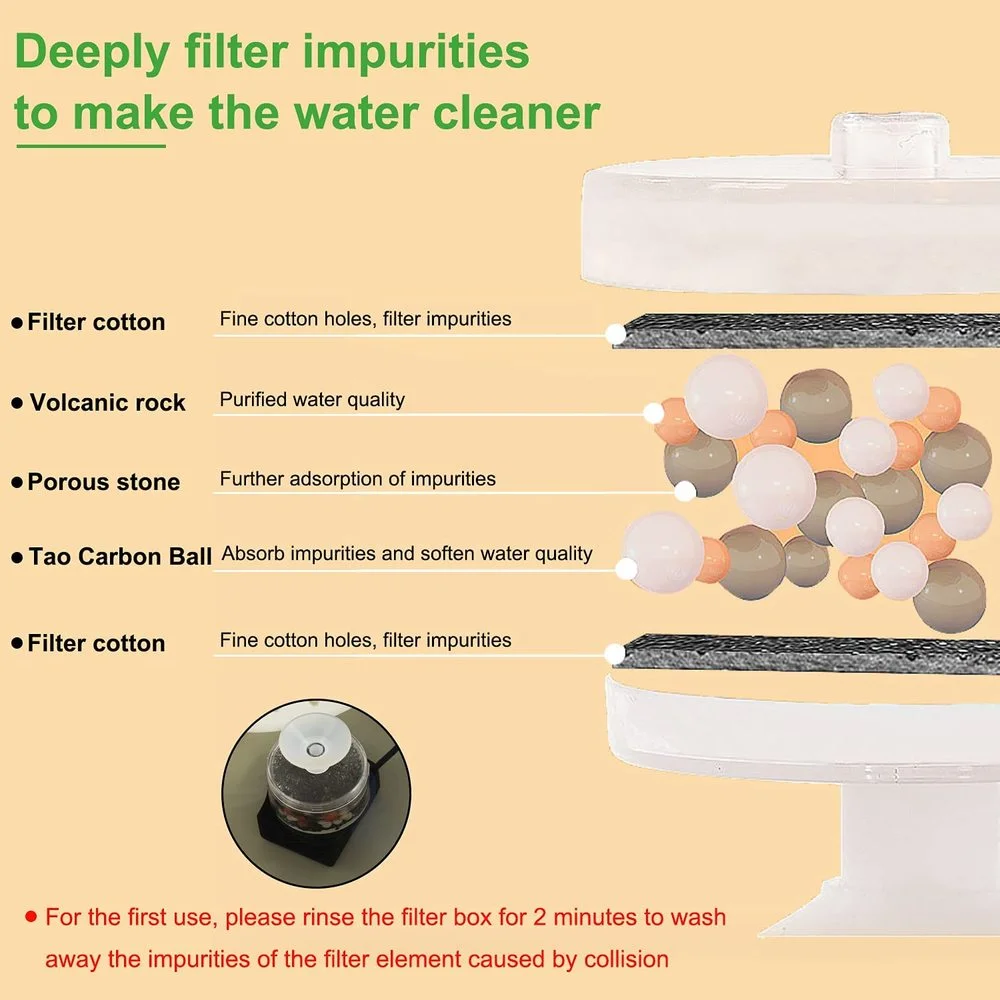 Deeply filter impurities to make the water cleaner

● Filter cotton Fine cotton holes, filter impurities

● Volcanic rock Purified water quality

● Porous stone Further adsorption of impurities

● Tao Carbon Ball Absorb impurities and soften water quality

● Filter cotton Fine cotton holes, filter impurities

● For the first use, please rinse the filter box for 2 minutes to wash away the impurities of the filter element caused by collision