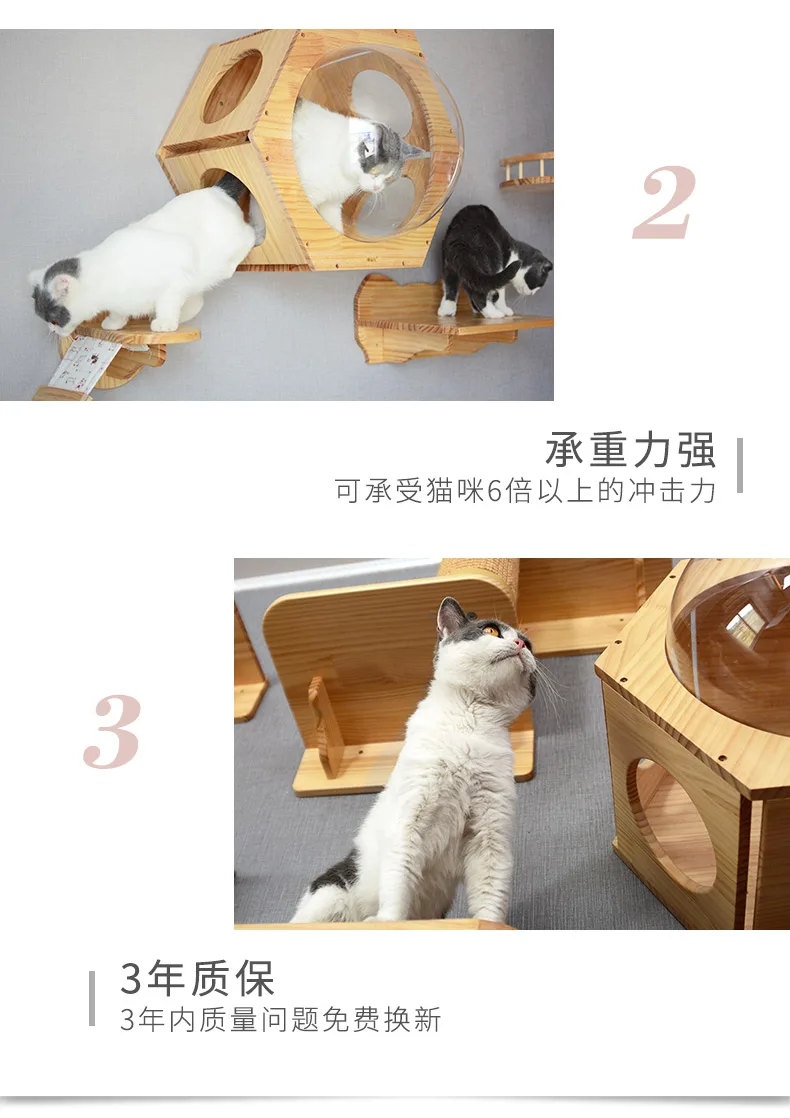 2

承重力强
可承受猫咪6倍以上的冲击力

3

3年质保
3年内质量问题免费换新