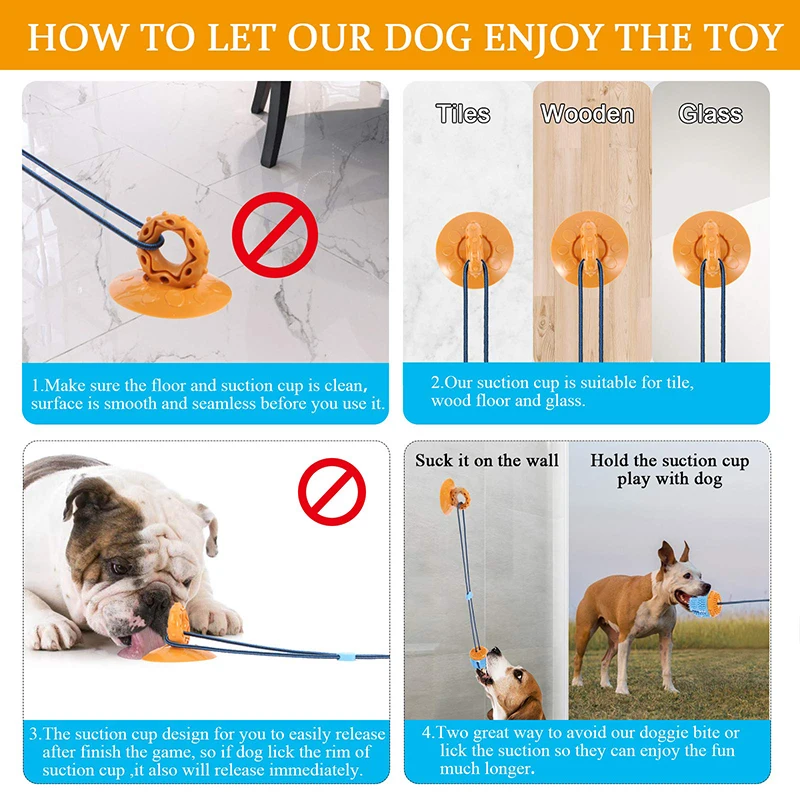 HOW TO LET OUR DOG ENJOY THE TOY

1.Make sure the floor and suction cup is clean, surface is smooth and seamless before you use it.

Tiles Wooden Glass

2.Our suction cup is suitable for tile, wood floor and glass.

3.The suction cup design for you to easily release after finish the game, so if dog lick the rim of suction cup ,it also will release immediately.

Suck it on the wall

Hold the suction cup play with dog

4.Two great way to avoid our doggie bite or lick the suction so they can enjoy the fun much longer.