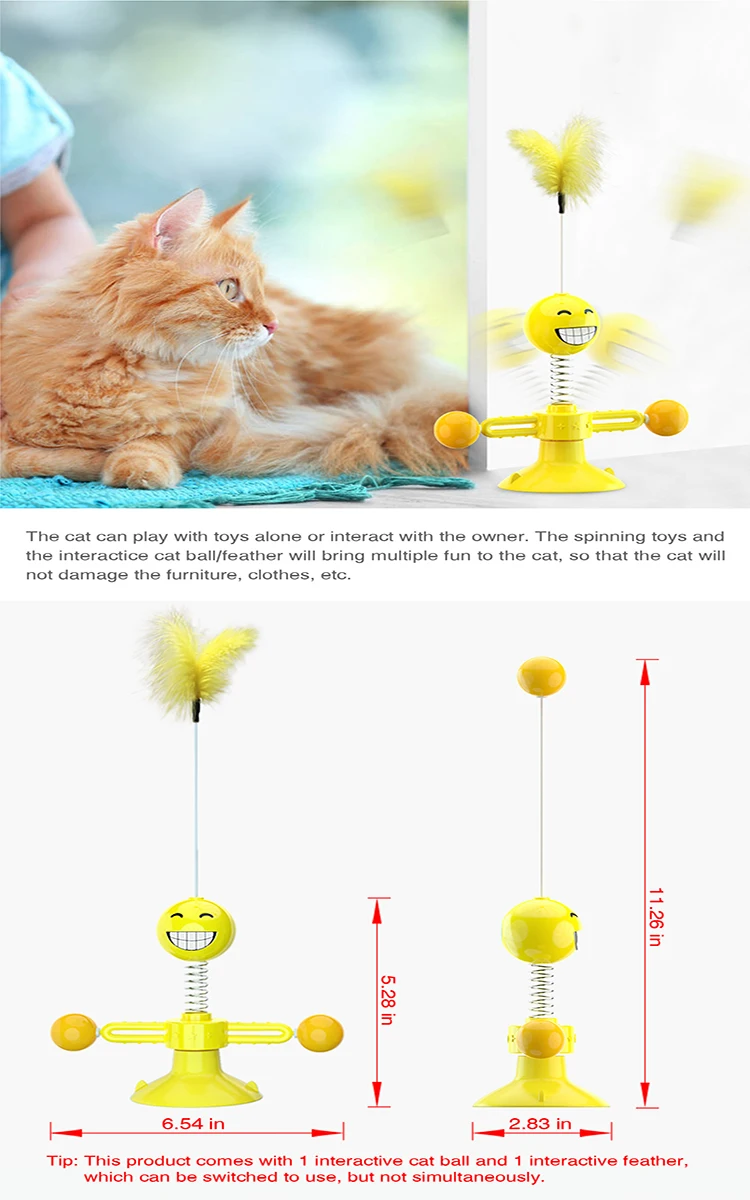 The cat can play with toys alone or interact with the owner. The spinning toys and the interactice cat ball/feather will bring multiple fun to the cat, so that the cat will not damage the furniture, clothes, etc.

5.28 in

11.26 in

6.54 in

2.83 in

Tip: This product comes with 1 interactive cat ball and 1 interactive feather, which can be switched to use, but not simultaneously.