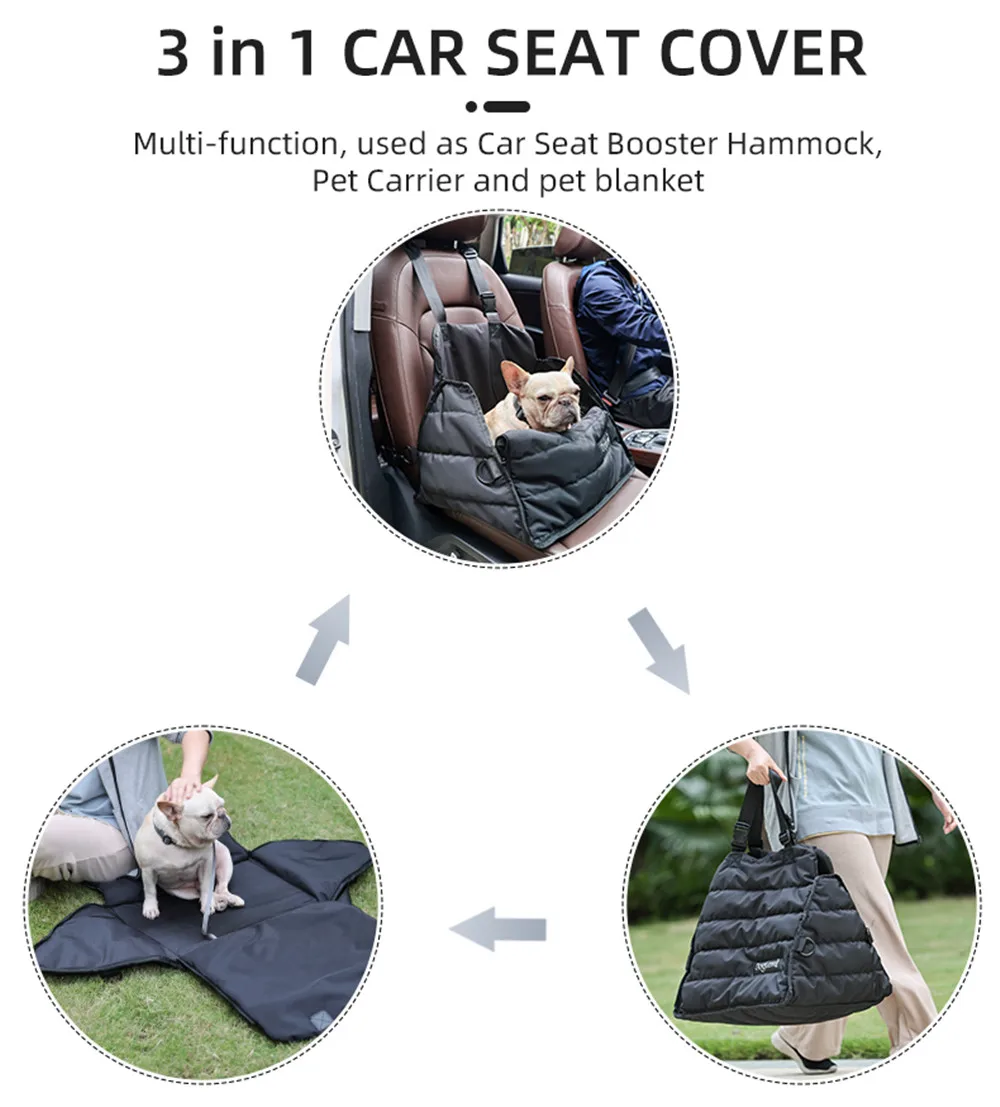 3 in 1 CAR SEAT COVER

Multi-function, used as Car Seat Booster Hammock, Pet Carrier and pet blanket