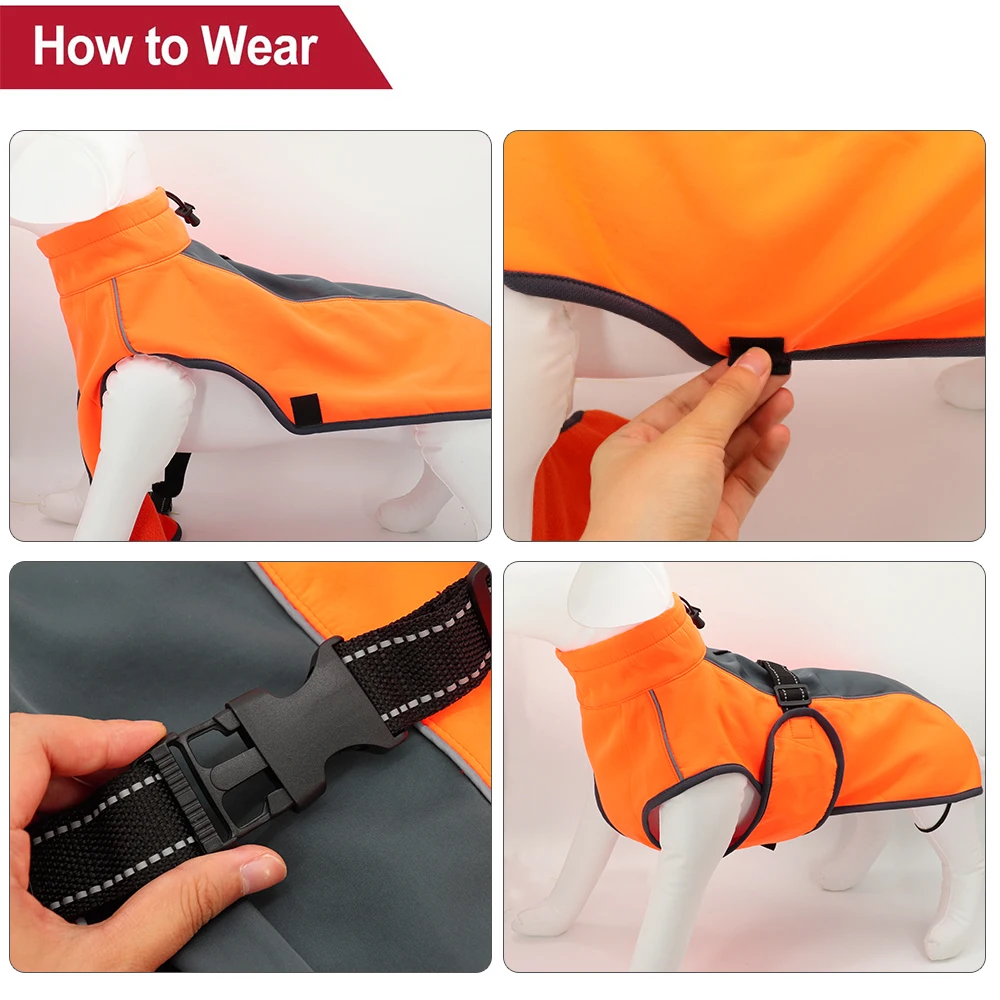 How to Wear