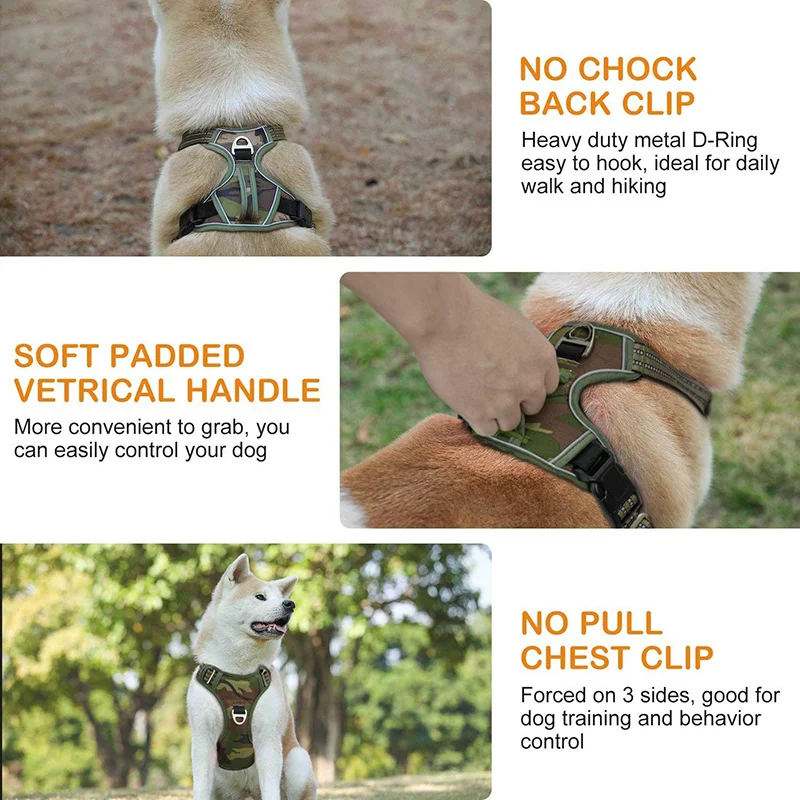 NO CHOCK BACK CLIP

Heavy duty metal D-Ring easy to hook, ideal for daily walk and hiking

SOFT PADDED VETRICAL HANDLE

More convenient to grab, you can easily control your dog

NO PULL CHEST CLIP

Forced on 3 sides, good for dog training and behavior control