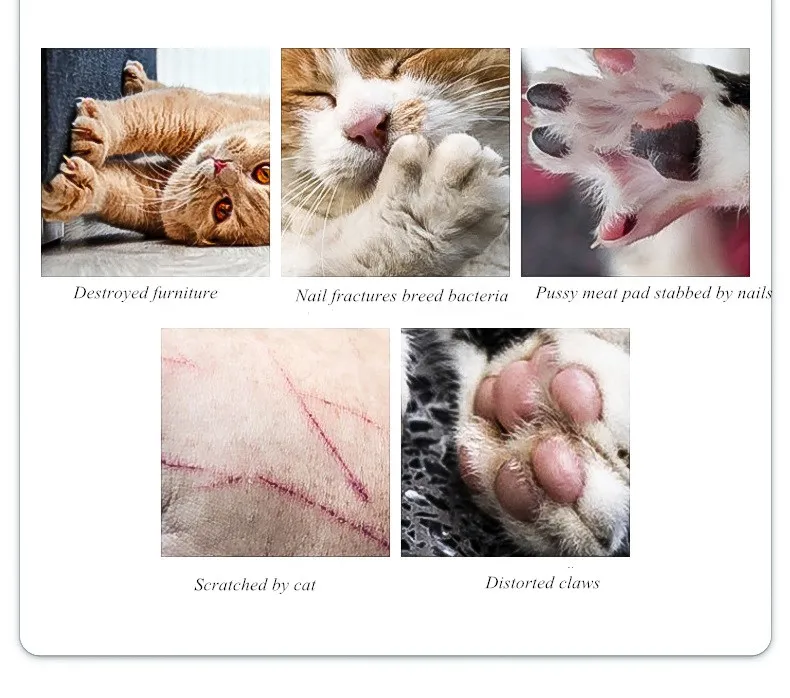 Destroyed furniture

Nail fractures breed bacteria

Pussy meat pad stabbed by nails

Scratched by cat

Distorted claws