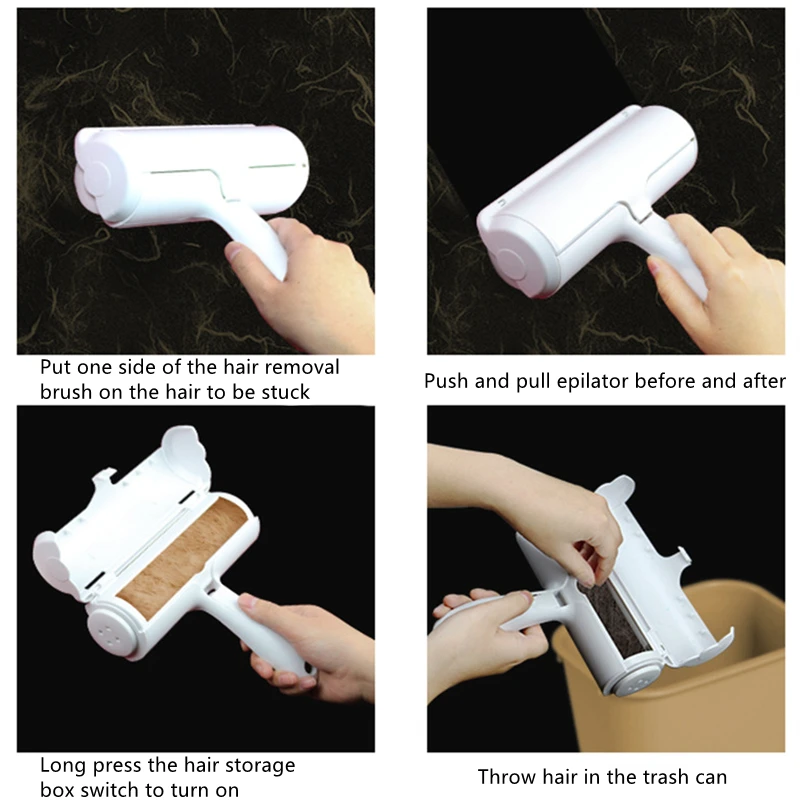 Put one side of the hair removal brush on the hair to be stuck

Push and pull epilator before and after

Long press the hair storage box switch to turn on

Throw hair in the trash can