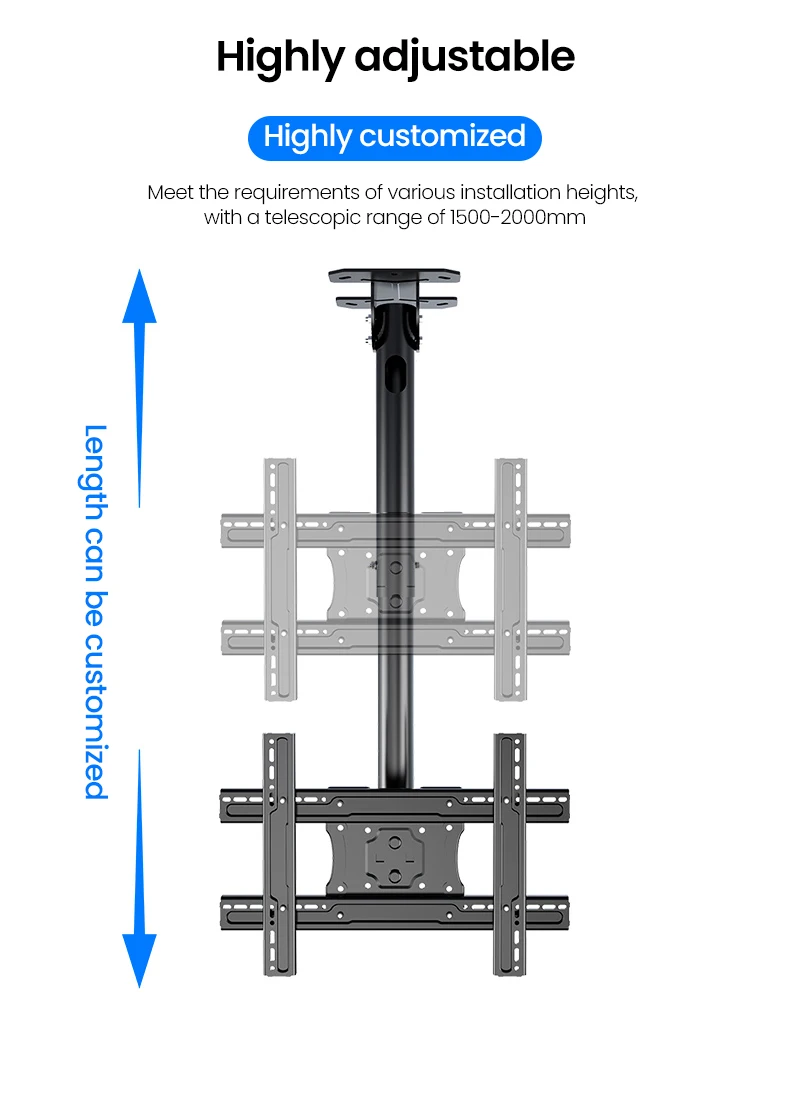 Highly adjustable

Highly customized

Meet the requirements of various installation heights, with a telescopic range of 1500-2000mm

Length can be customized