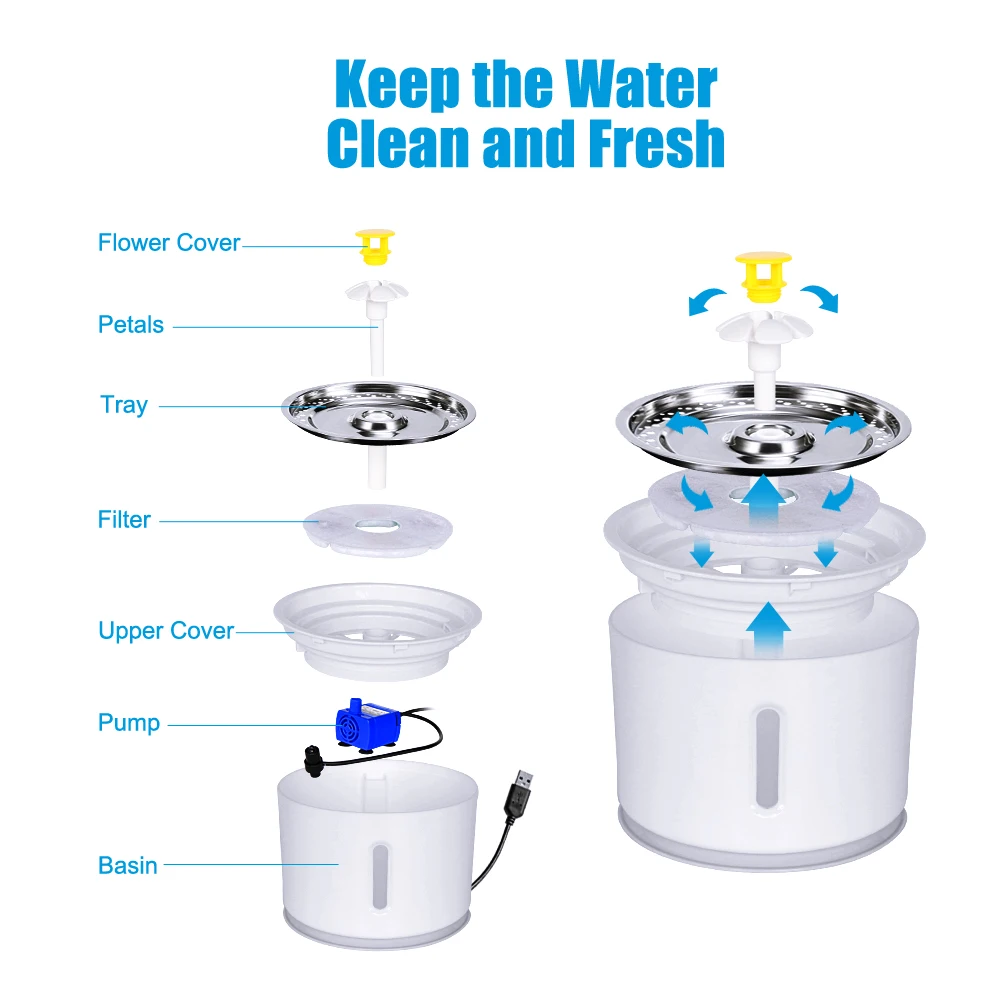 Keep the Water Clean and Fresh

Flower Cover

Petals

Tray

Filter

Upper Cover

Pump

Basin