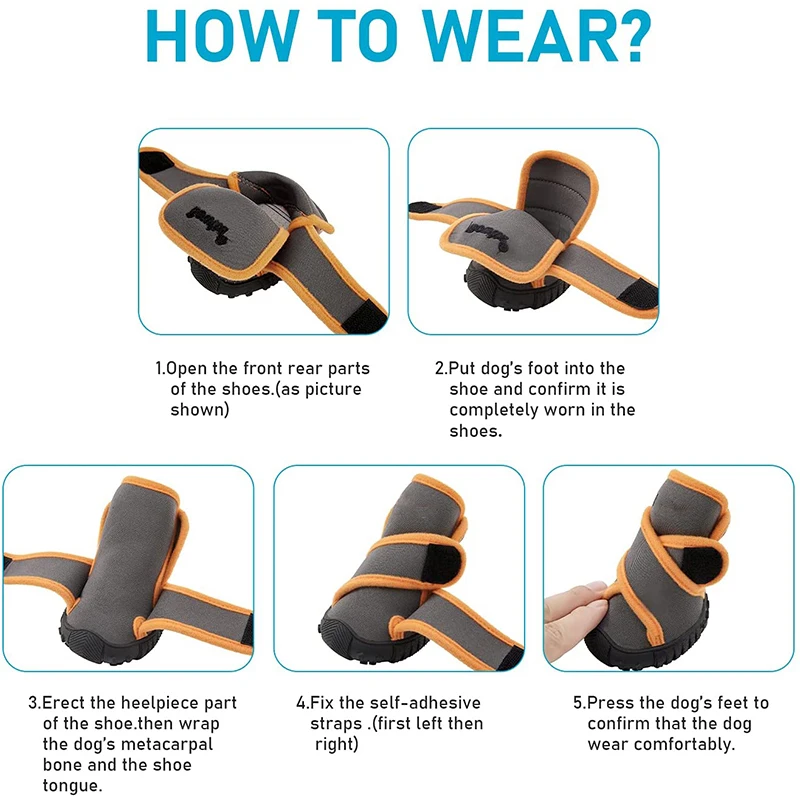 HOW TO WEAR?

1.Open the front rear parts of the shoes.(as picture shown)

2.Put dog's foot into the shoe and confirm it is completely worn in the shoes.

3.Erect the heelpiece part of the shoe.then wrap the dog's metacarpal bone and the shoe tongue.

4.Fix the self-adhesive straps .(first left then right)

5.Press the dog's feet to confirm that the dog wear comfortably.