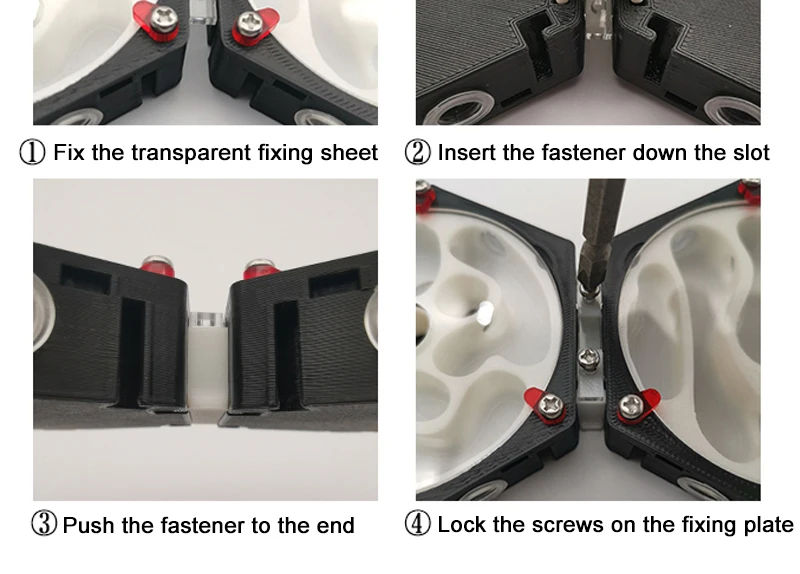 ① Fix the transparent fixing sheet

② Insert the fastener down the slot

③ Push the fastener to the end

④ Lock the screws on the fixing plate