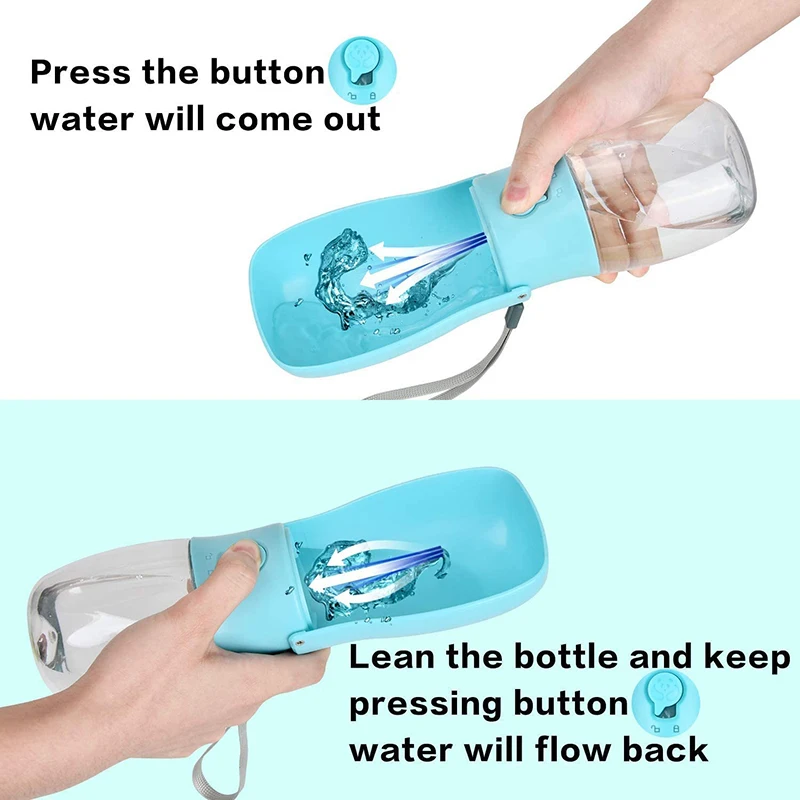 Press the button
water will come out

Lean the bottle and keep
pressing button
water will flow back