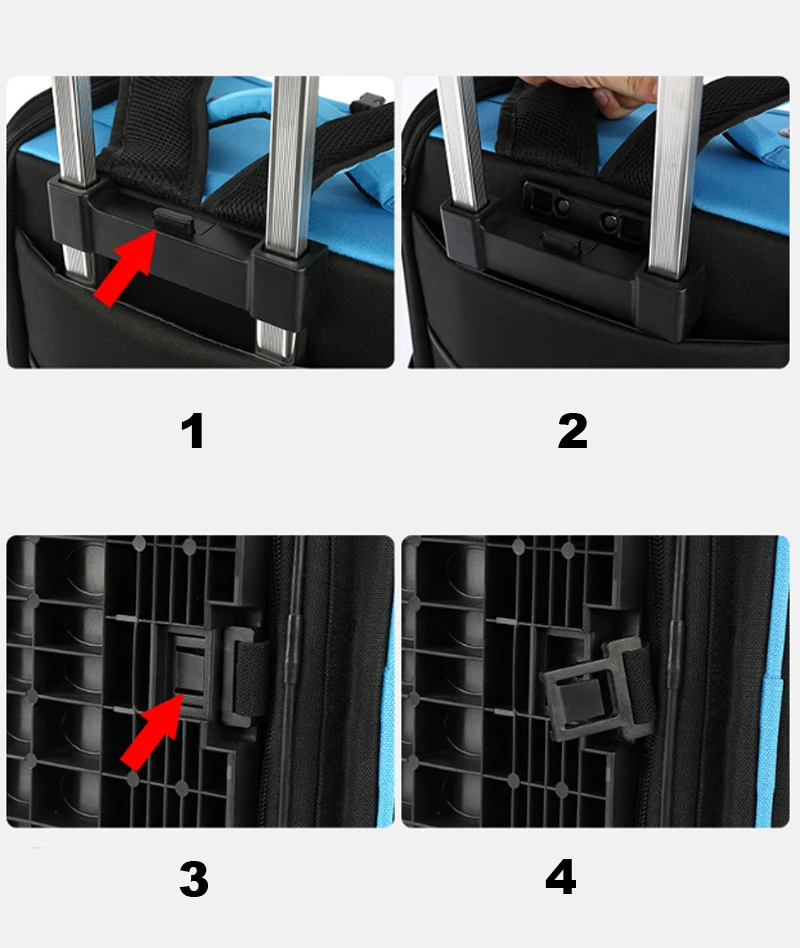 1

2

3

4