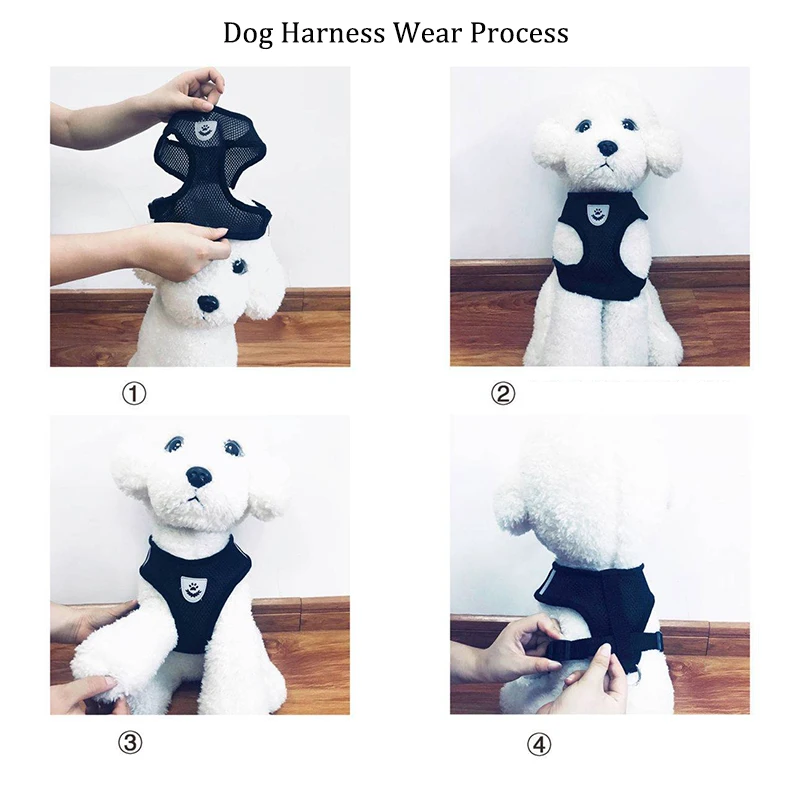 Dog Harness Wear Process

①

②

③

④