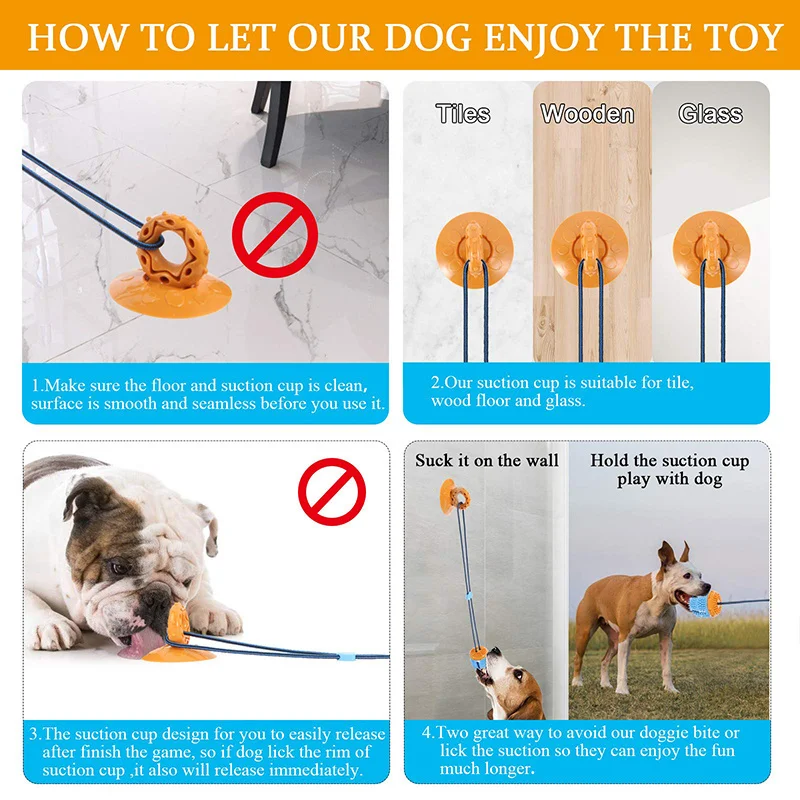 HOW TO LET OUR DOG ENJOY THE TOY

1.Make sure the floor and suction cup is clean, surface is smooth and seamless before you use it.

Tiles

Wooden

Glass

2.Our suction cup is suitable for tile, wood floor and glass.

3.The suction cup design for you to easily release after finish the game, so if dog lick the rim of suction cup ,it also will release immediately.

Suck it on the wall

Hold the suction cup play with dog

4.Two great way to avoid our doggie bite or lick the suction so they can enjoy the fun much longer.