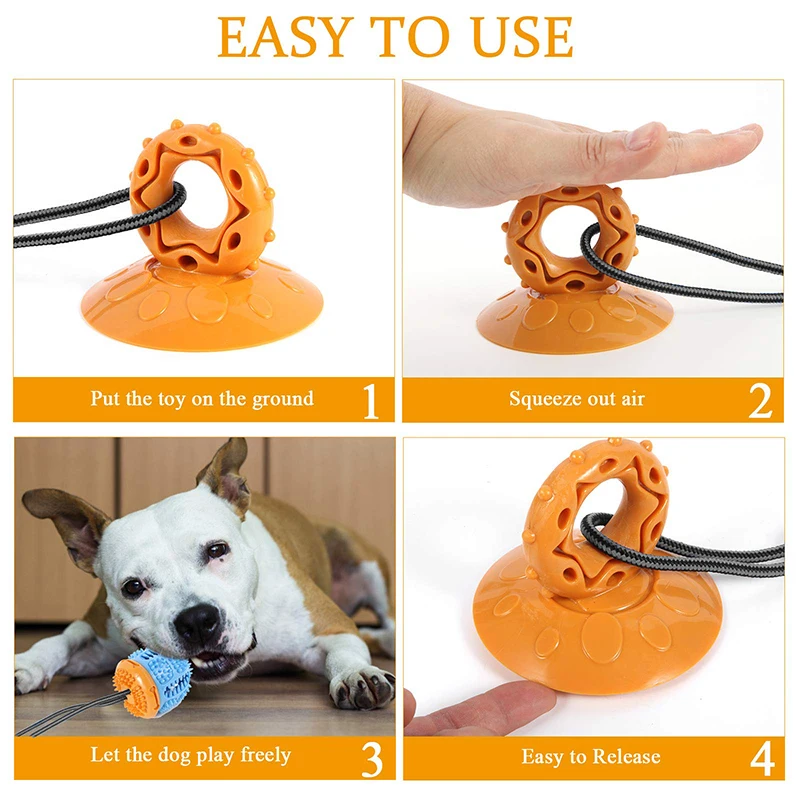 EASY TO USE

Put the toy on the ground 1

Squeeze out air 2

Let the dog play freely 3

Easy to Release 4