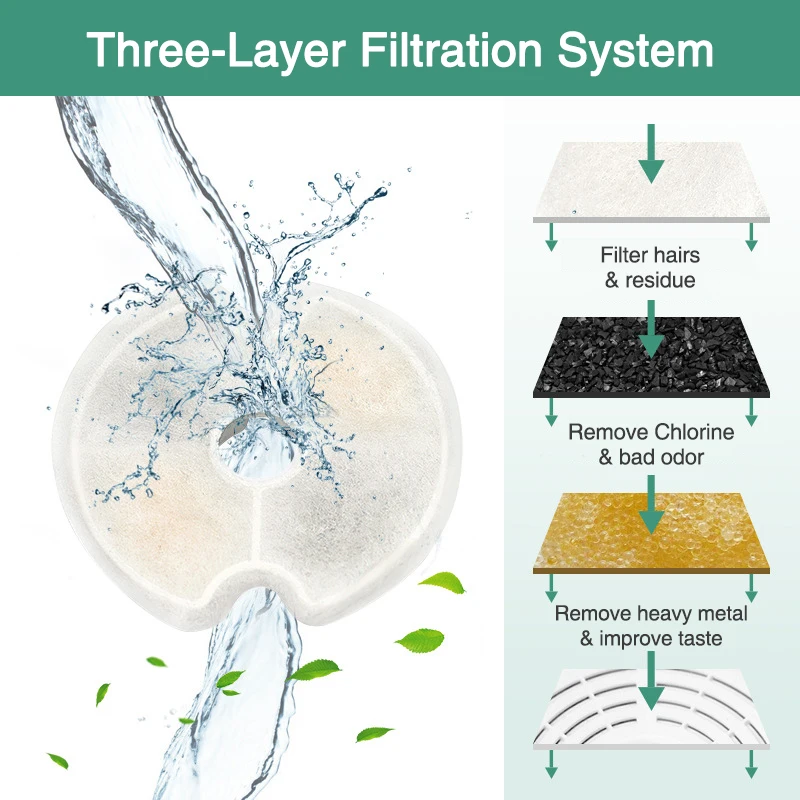 Three-Layer Filtration System

Filter hairs & residue

Remove Chlorine & bad odor

Remove heavy metal & improve taste