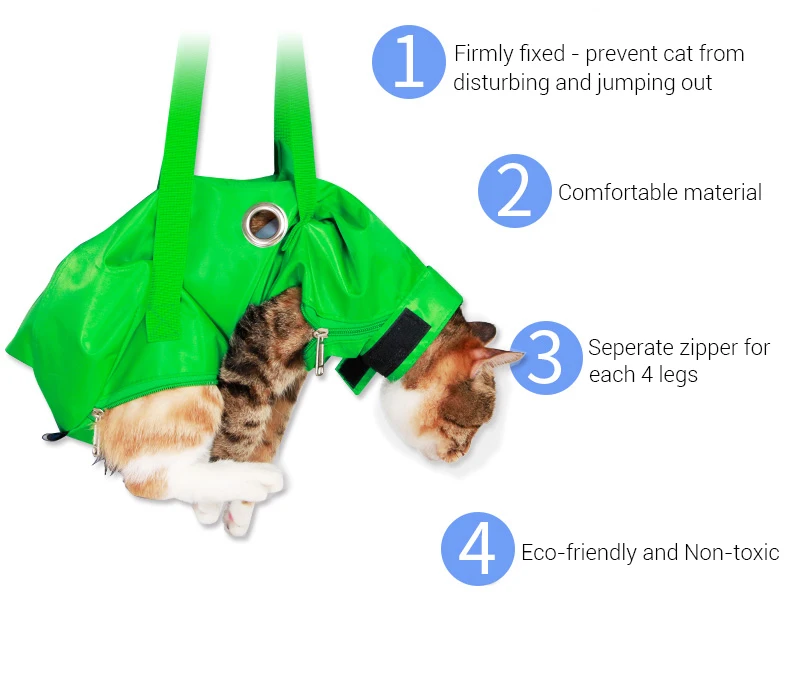 1 Firmly fixed - prevent cat from disturbing and jumping out

2 Comfortable material

3 Seperate zipper for each 4 legs

4 Eco-friendly and Non-toxic