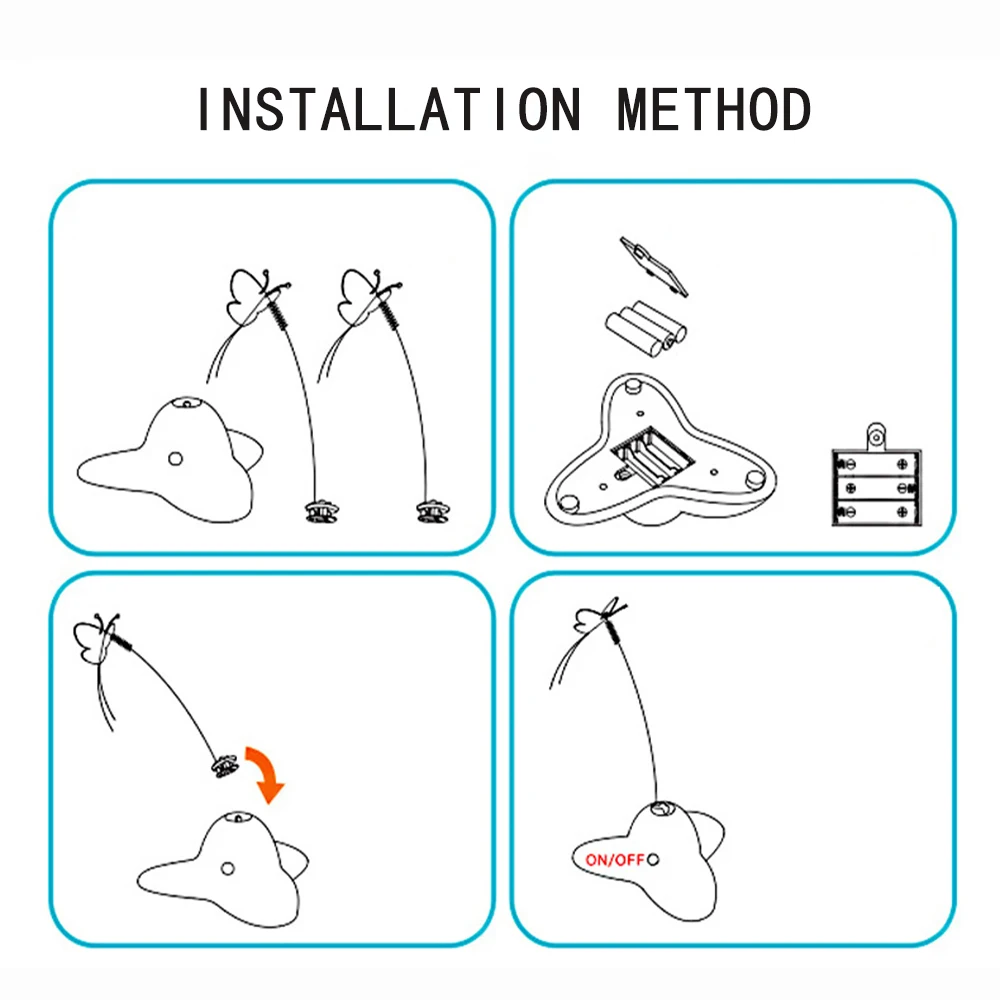 INSTALLATION METHOD

ON/OFF