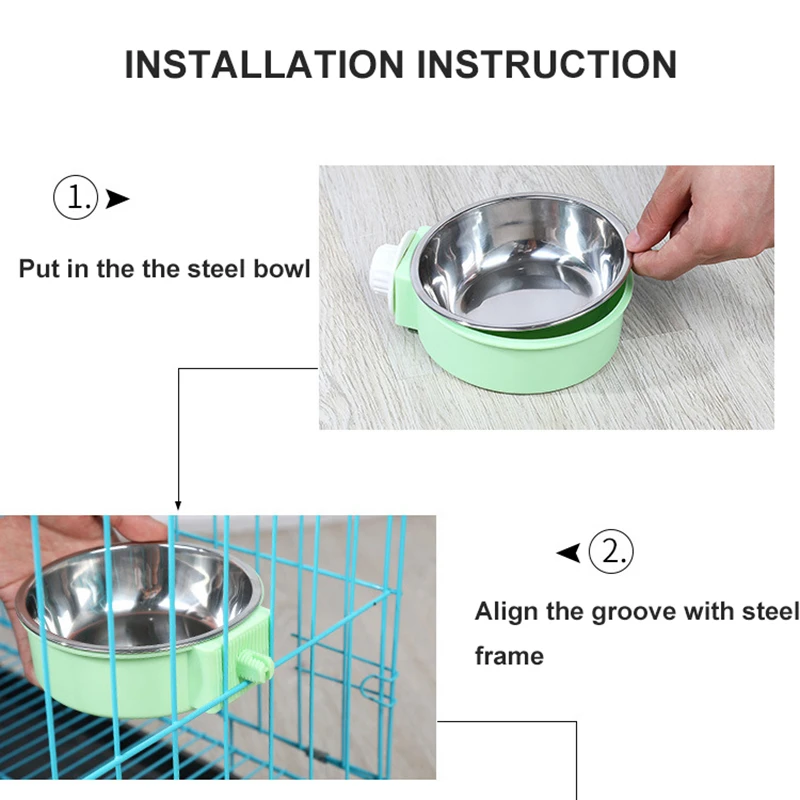 INSTALLATION INSTRUCTION

1.

Put in the the steel bowl

2.

Align the groove with steel frame