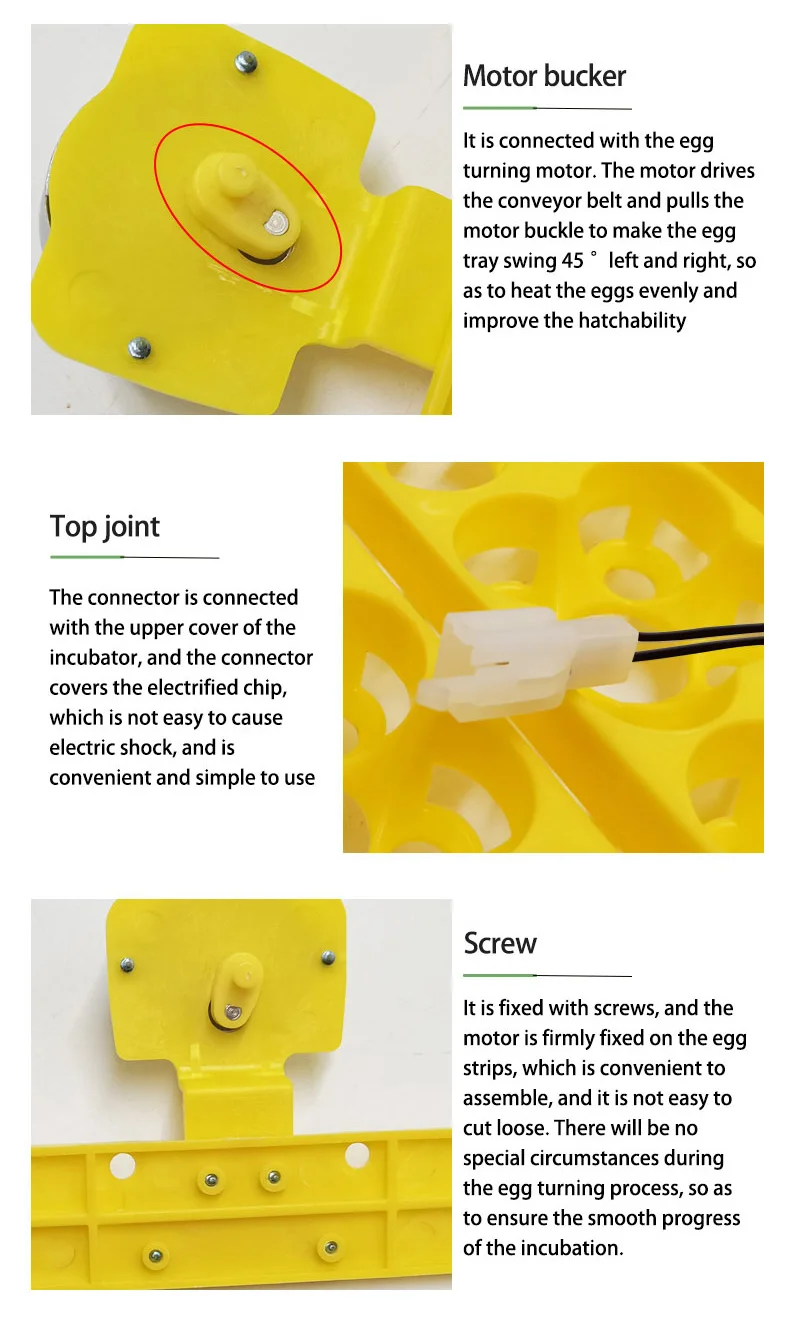 Motor bucker

It is connected with the egg turning motor. The motor drives the conveyor belt and pulls the motor buckle to make the egg tray swing 45 ° left and right, so as to heat the eggs evenly and improve the hatchability

Top joint

The connector is connected with the upper cover of the incubator, and the connector covers the electrified chip, which is not easy to cause electric shock, and is convenient and simple to use

Screw

It is fixed with screws, and the motor is firmly fixed on the egg strips, which is convenient to assemble, and it is not easy to cut loose. There will be no special circumstances during the egg turning process, so as to ensure the smooth progress of the incubation.