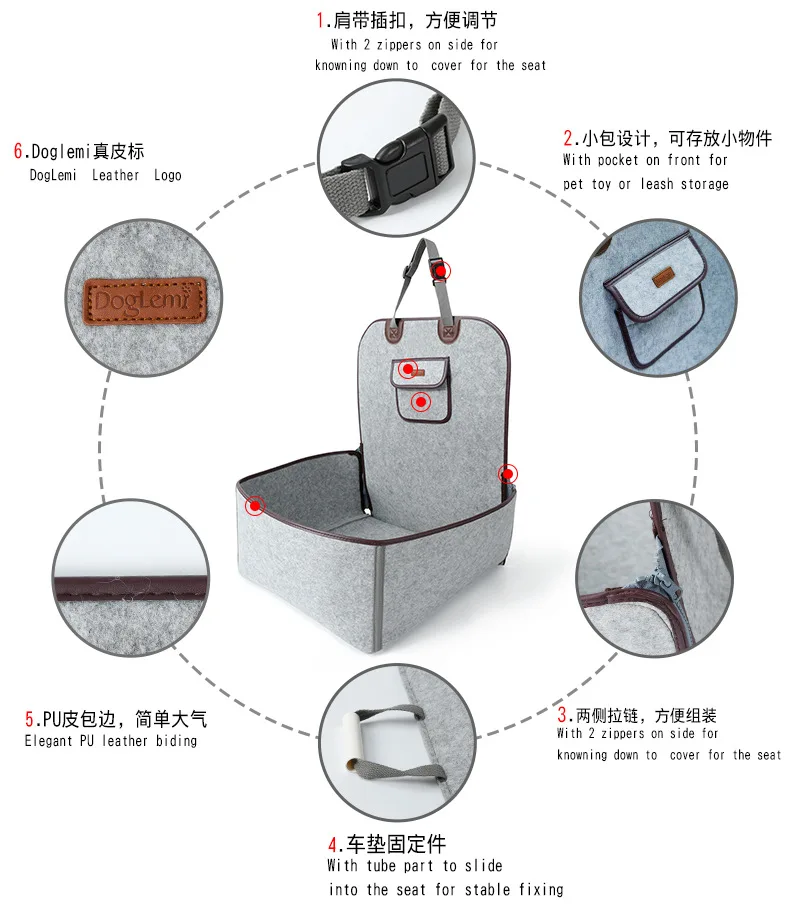 1.肩带插扣，方便调节
With 2 zippers on side for knowning down to cover for the seat

6.Doglemi真皮标
DogLemi Leather Logo

DogLemi

2.小包设计，可存放小物件
With pocket on front for pet toy or leash storage

5.PU皮包边，简单大气
Elegant PU leather biding

3.两侧拉链，方便组装
With 2 zippers on side for knowning down to cover for the seat

4.车垫固定件
With tube part to slide into the seat for stable fixing