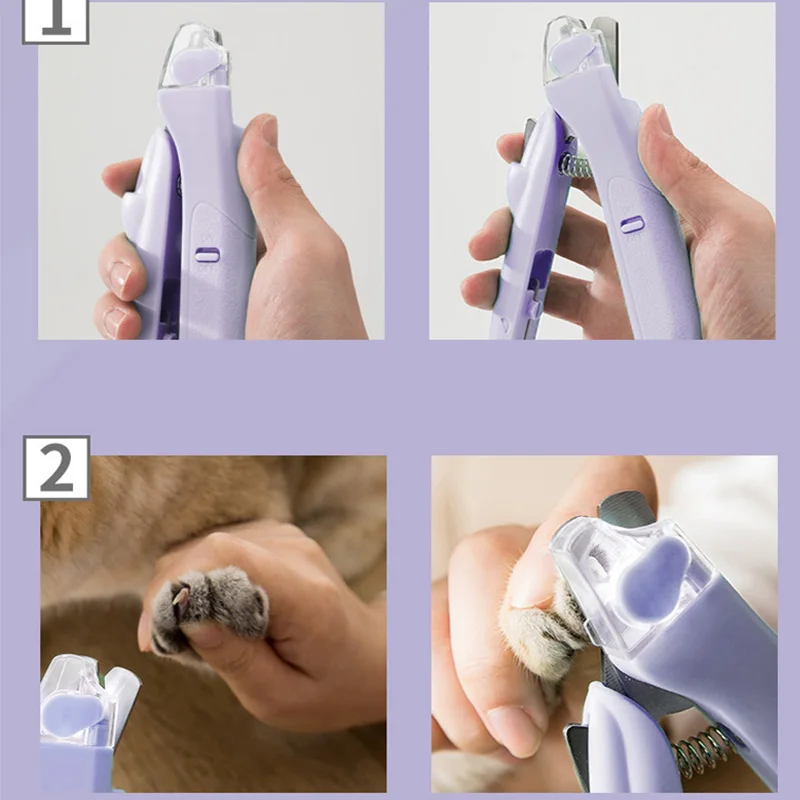 1

2