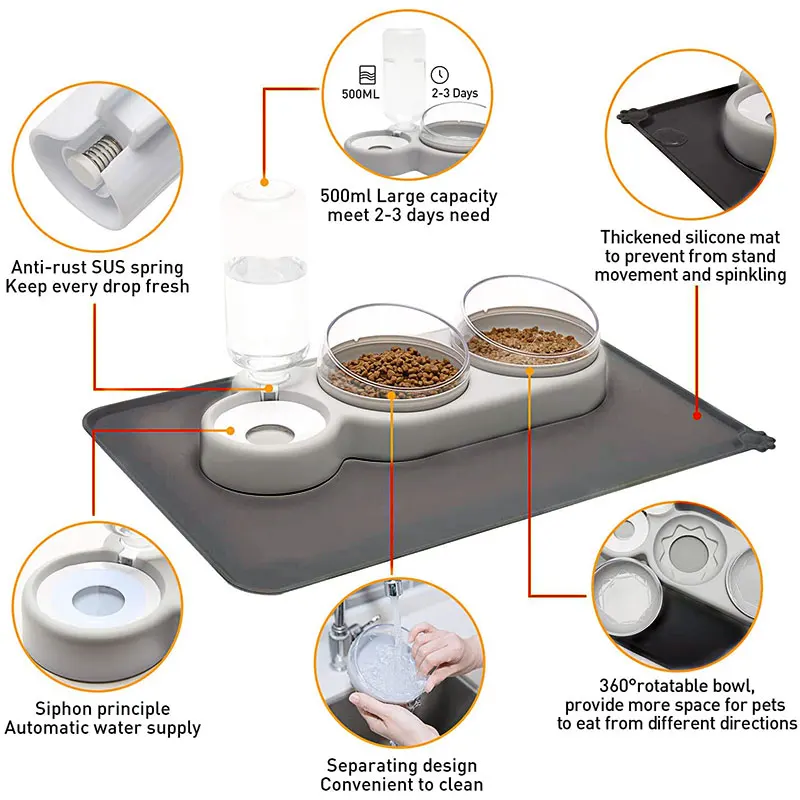 500ML

2-3 Days

500ml Large capacity meet 2-3 days need

Anti-rust SUS spring Keep every drop fresh

Thickened silicone mat to prevent from stand movement and spinkling

Siphon principle Automatic water supply

Separating design Convenient to clean

360°rotatable bowl, provide more space for pets to eat from different directions