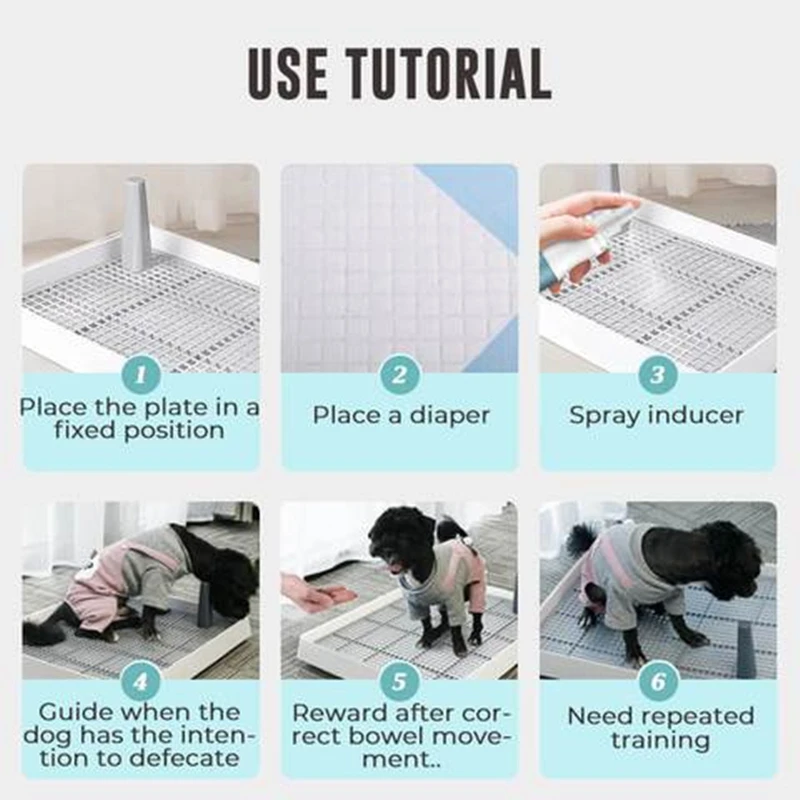 USE TUTORIAL

1
Place the plate in a fixed position

2
Place a diaper

3
Spray inducer

4
Guide when the dog has the intention to defecate

5
Reward after correct bowel movement..

6
Need repeated training