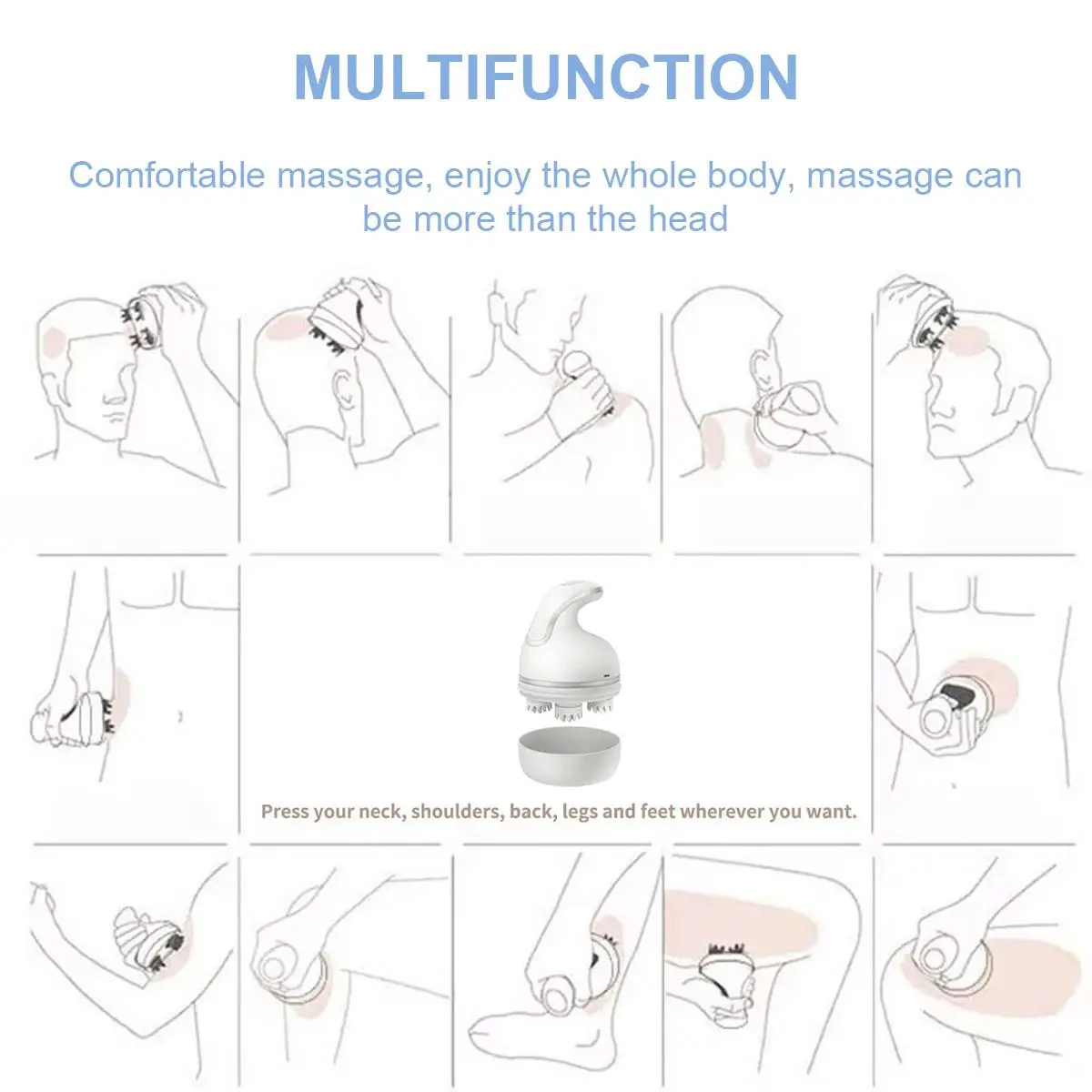 MULTIFUNCTION

Comfortable massage, enjoy the whole body, massage can be more than the head

Press your neck, shoulders, back, legs and feet wherever you want.