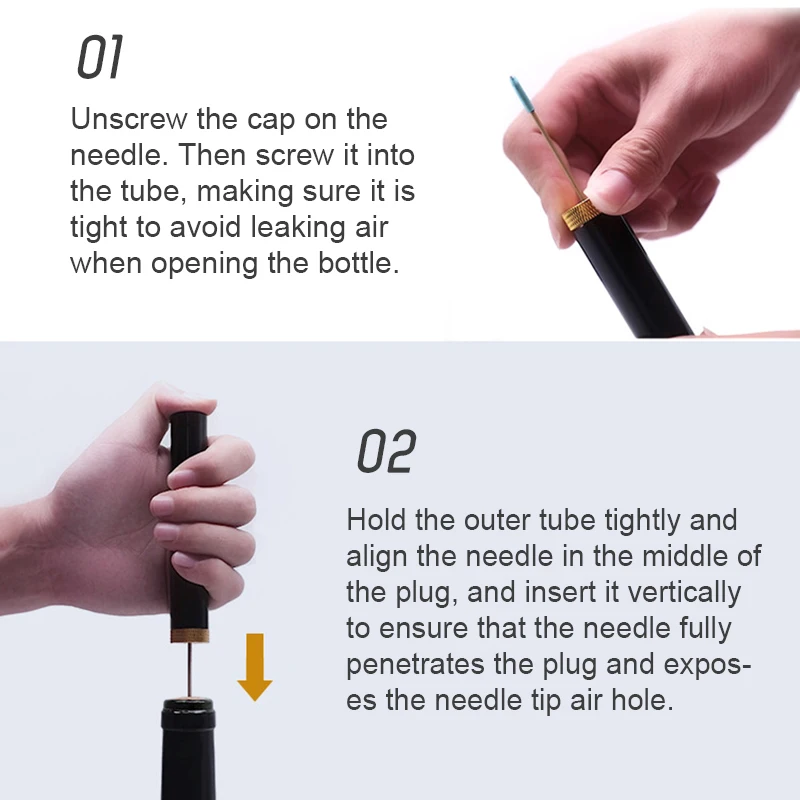 01

Unscrew the cap on the needle. Then screw it into the tube, making sure it is tight to avoid leaking air when opening the bottle.

02

Hold the outer tube tightly and align the needle in the middle of the plug, and insert it vertically to ensure that the needle fully penetrates the plug and exposes the needle tip air hole.