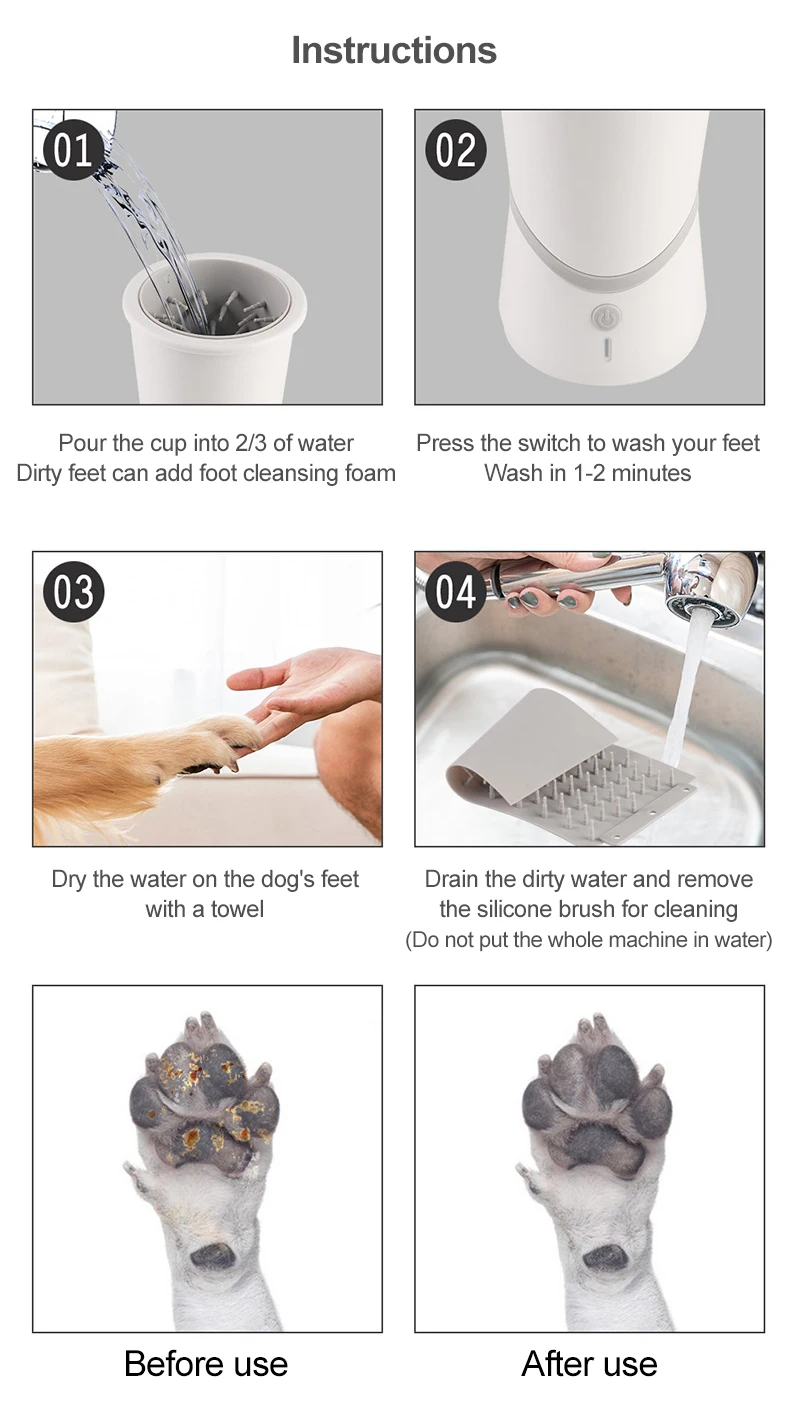 Instructions

01

Pour the cup into 2/3 of water
Dirty feet can add foot cleansing foam

02

Press the switch to wash your feet
Wash in 1-2 minutes

03

Dry the water on the dog's feet with a towel

04

Drain the dirty water and remove the silicone brush for cleaning
(Do not put the whole machine in water)

Before use

After use