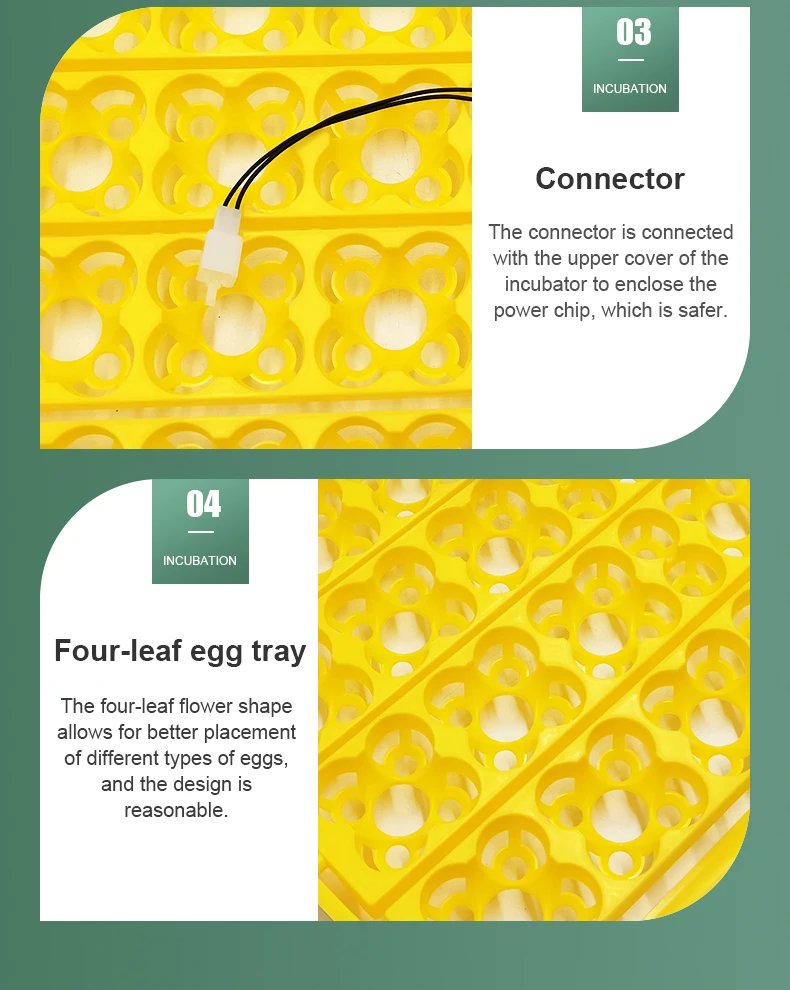 03

INCUBATION

Connector

The connector is connected with the upper cover of the incubator to enclose the power chip, which is safer.

04

INCUBATION

Four-leaf egg tray

The four-leaf flower shape allows for better placement of different types of eggs, and the design is reasonable.