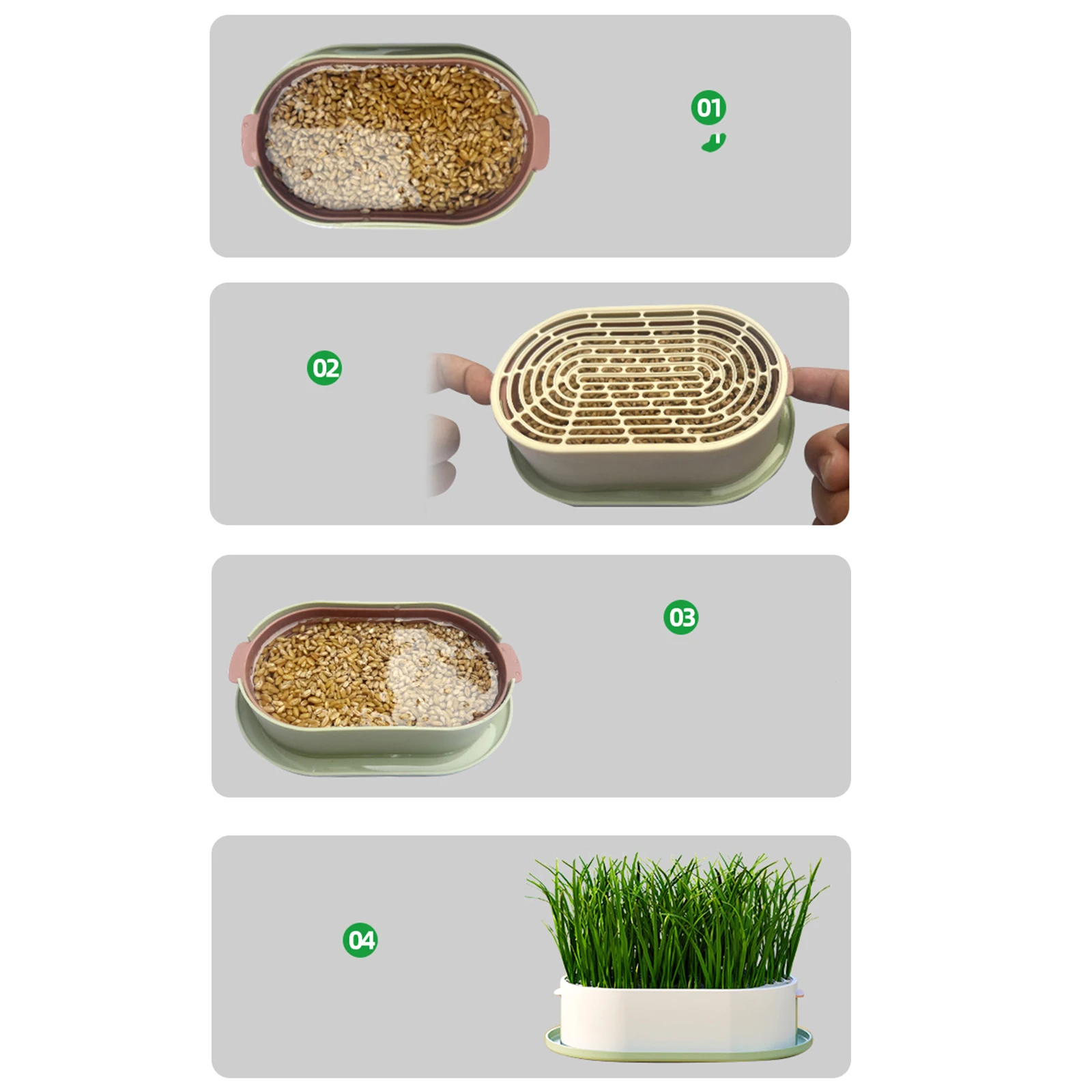 01

02

03

04