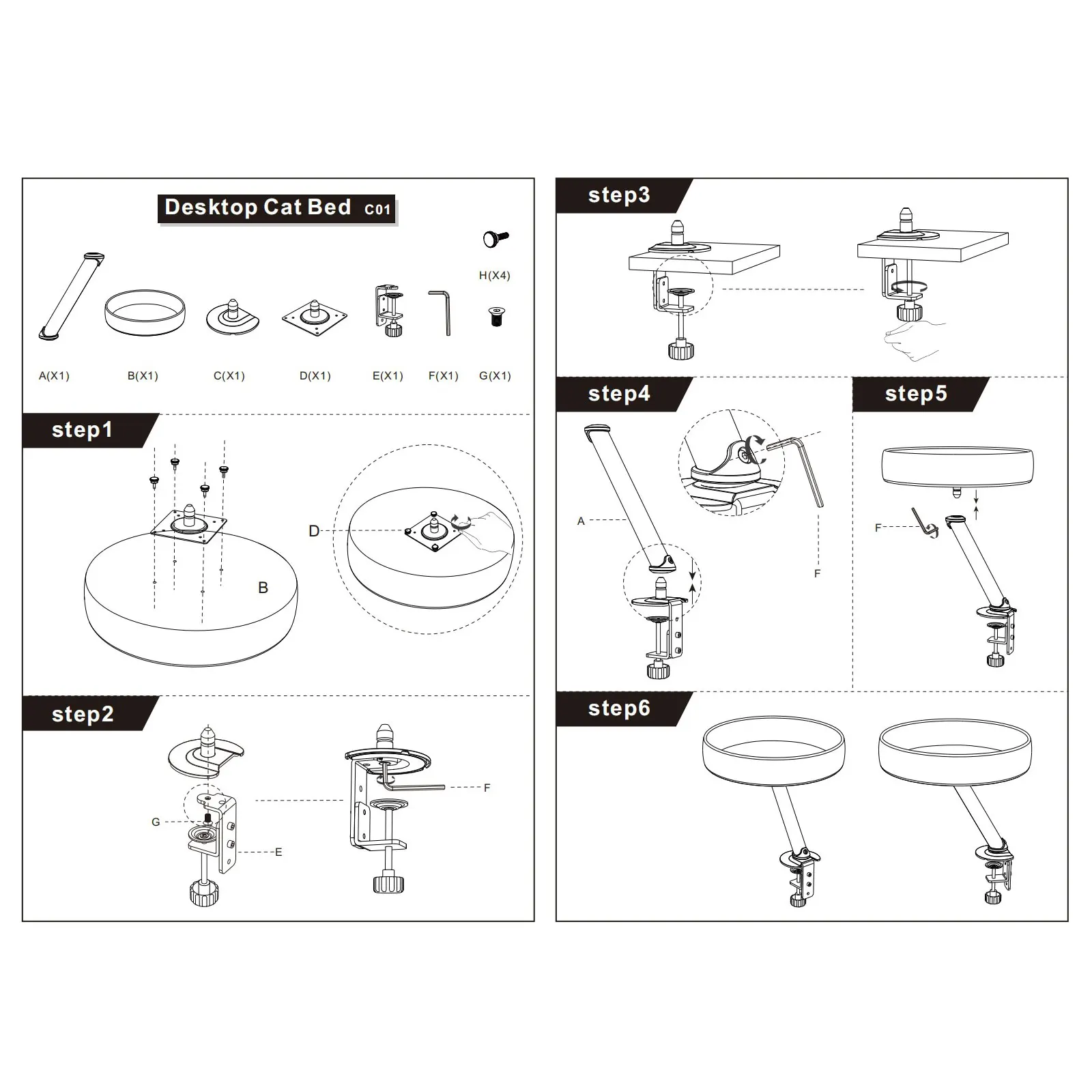 Desktop Cat Bed C01

H(X4)

A(X1) B(X1) C(X1) D(X1) E(X1) F(X1) G(X1)

step1

D

B

step2

G

E

F

step3

step4

A

F

step5

F

step6