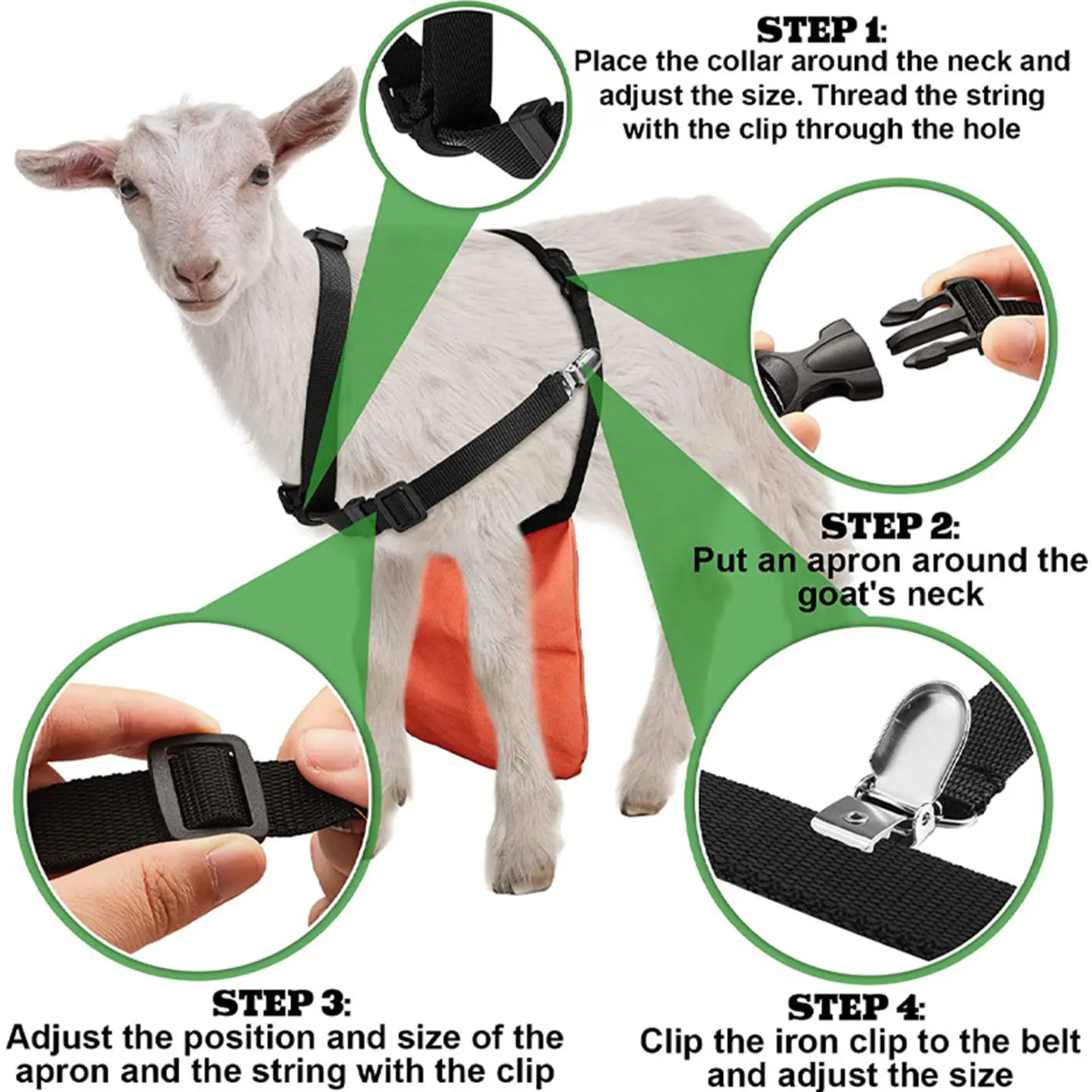 STEP 1:
Place the collar around the neck and adjust the size. Thread the string with the clip through the hole

STEP 2:
Put an apron around the goat's neck

STEP 3:
Adjust the position and size of the apron and the string with the clip

STEP 4:
Clip the iron clip to the belt and adjust the size