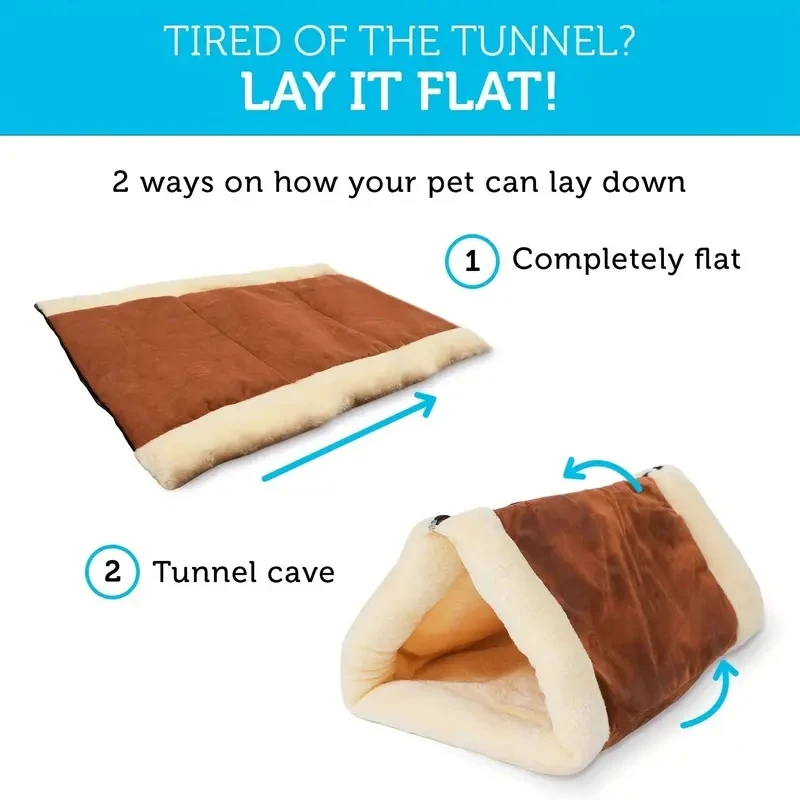 TIRED OF THE TUNNEL?
LAY IT FLAT!

2 ways on how your pet can lay down

1 Completely flat

2 Tunnel cave