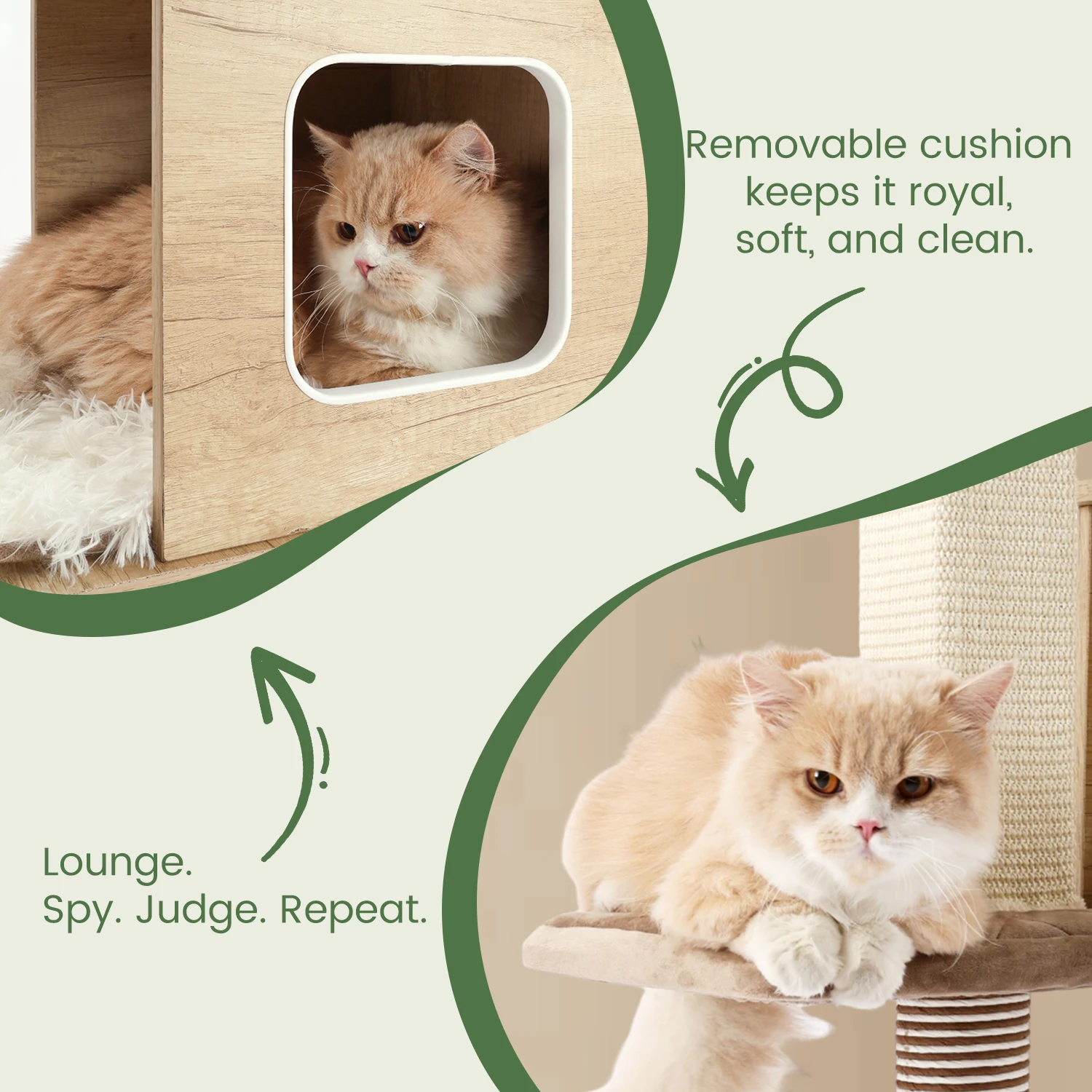 Removable cushion keeps it royal, soft, and clean.

Lounge.
Spy. Judge. Repeat.