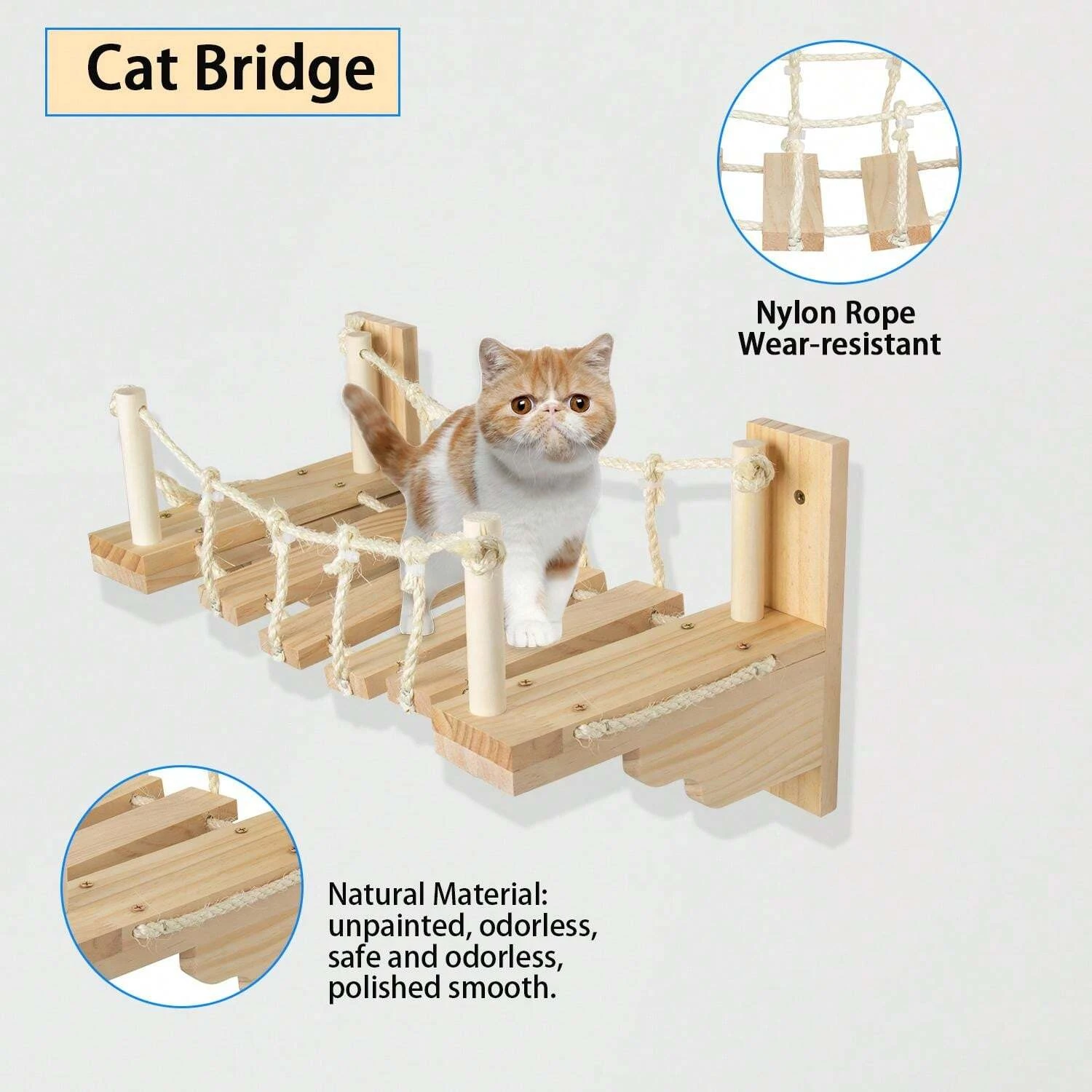 Cat Bridge

Nylon Rope
Wear-resistant

Natural Material:
unpainted, odorless,
safe and odorless,
polished smooth.